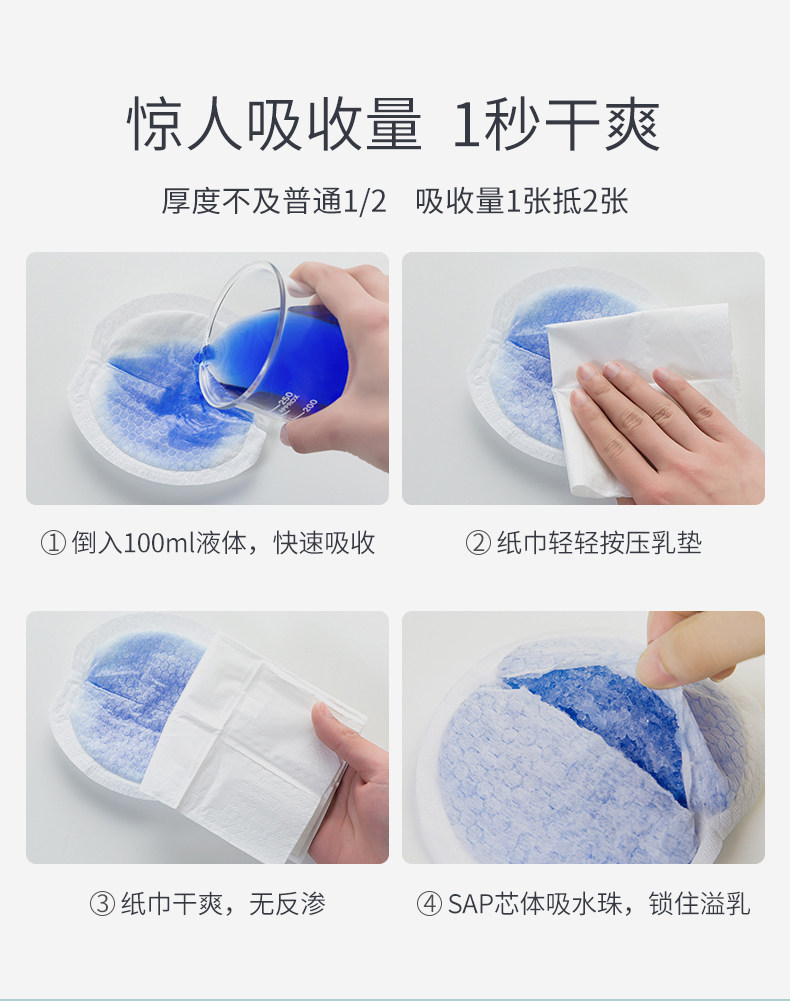 惊人吸收量 1秒干爽

厚度不及普通1/2 吸收量1张抵2张

250
200

① 倒入100ml液体，快速吸收

② 纸巾轻轻按压乳垫

③ 纸巾干爽，无反渗

④ SAP芯体吸水珠，锁住溢乳