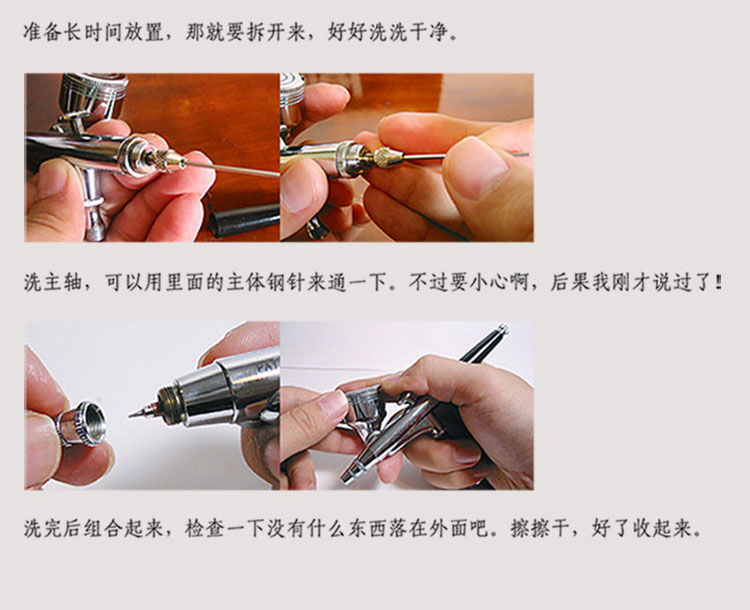 准备长时间放置，那就要拆开来，好好洗洗干净。

洗主轴，可以用里面的主体钢针来通一下。不过要小心啊，后果我刚才说过了！

洗完后组合起来，检查一下没有什么东西落在外面吧。擦擦干，好了收起来。