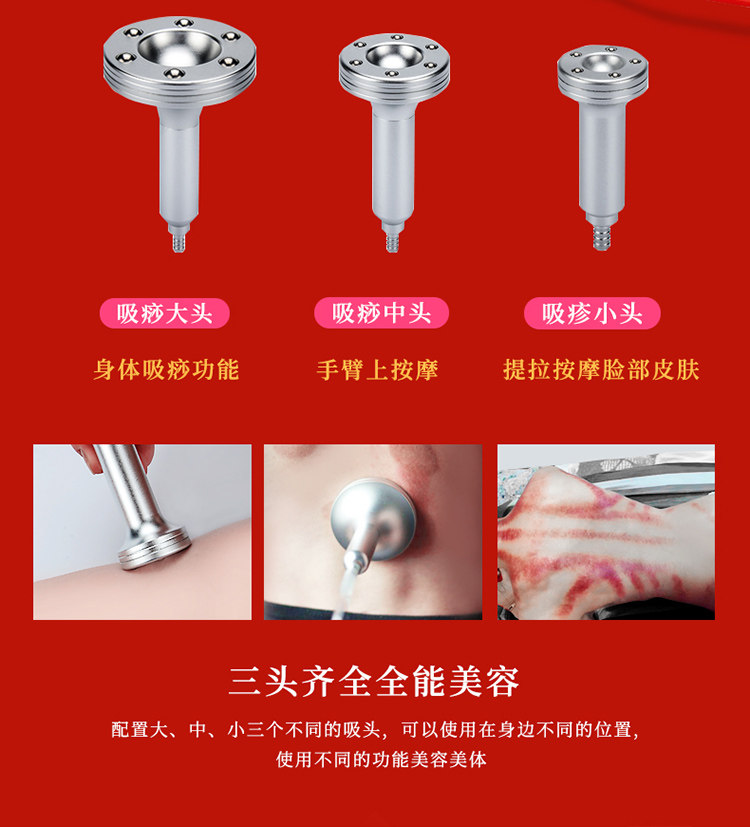 吸痧大头

身体吸痧功能

吸痧中头

手臂上按摩

吸疹小头

提拉按摩脸部皮肤

三头齐全全能美容

配置大、中、小三个不同的吸头，可以使用在身边不同的位置，使用不同的功能美容美体