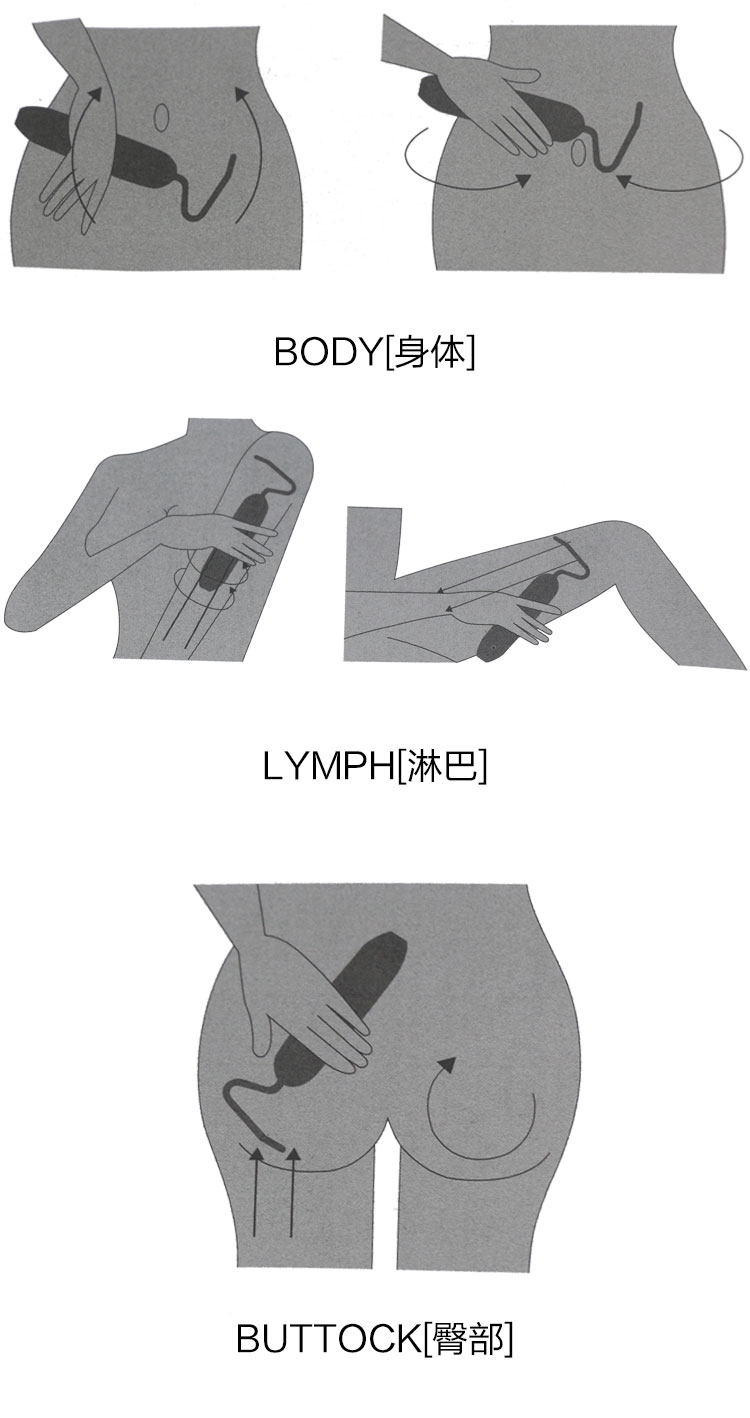 BODY[身体]

LYMPH[淋巴]

BUTTOCK[臀部]