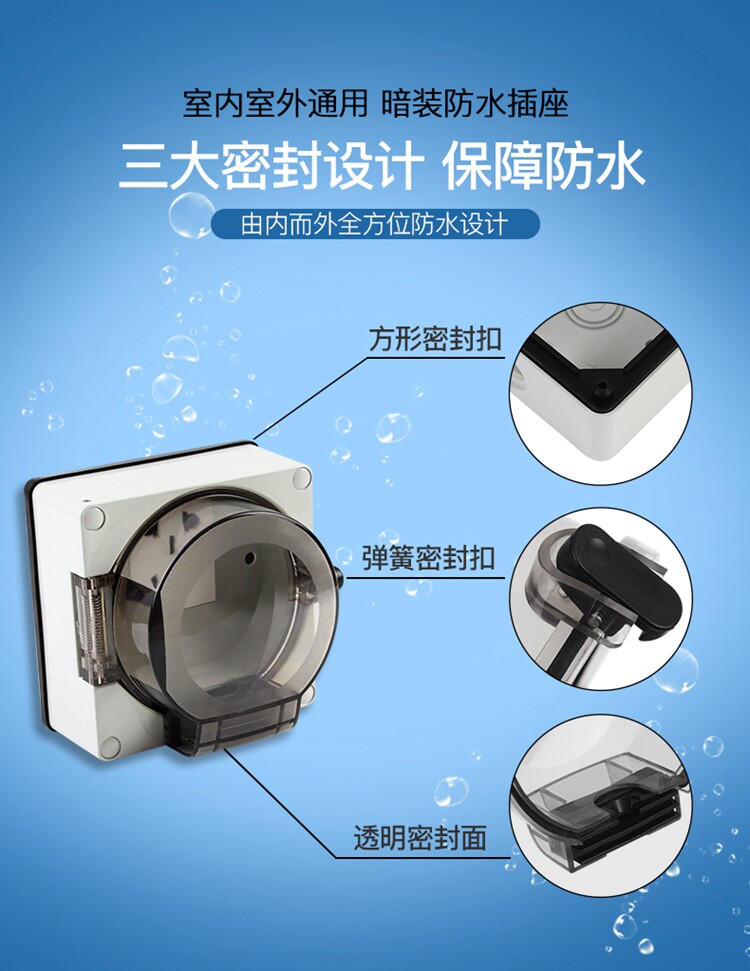 室内室外通用 暗装防水插座

三大密封设计 保障防水

由内而外全方位防水设计

方形密封扣

弹簧密封扣

透明密封面