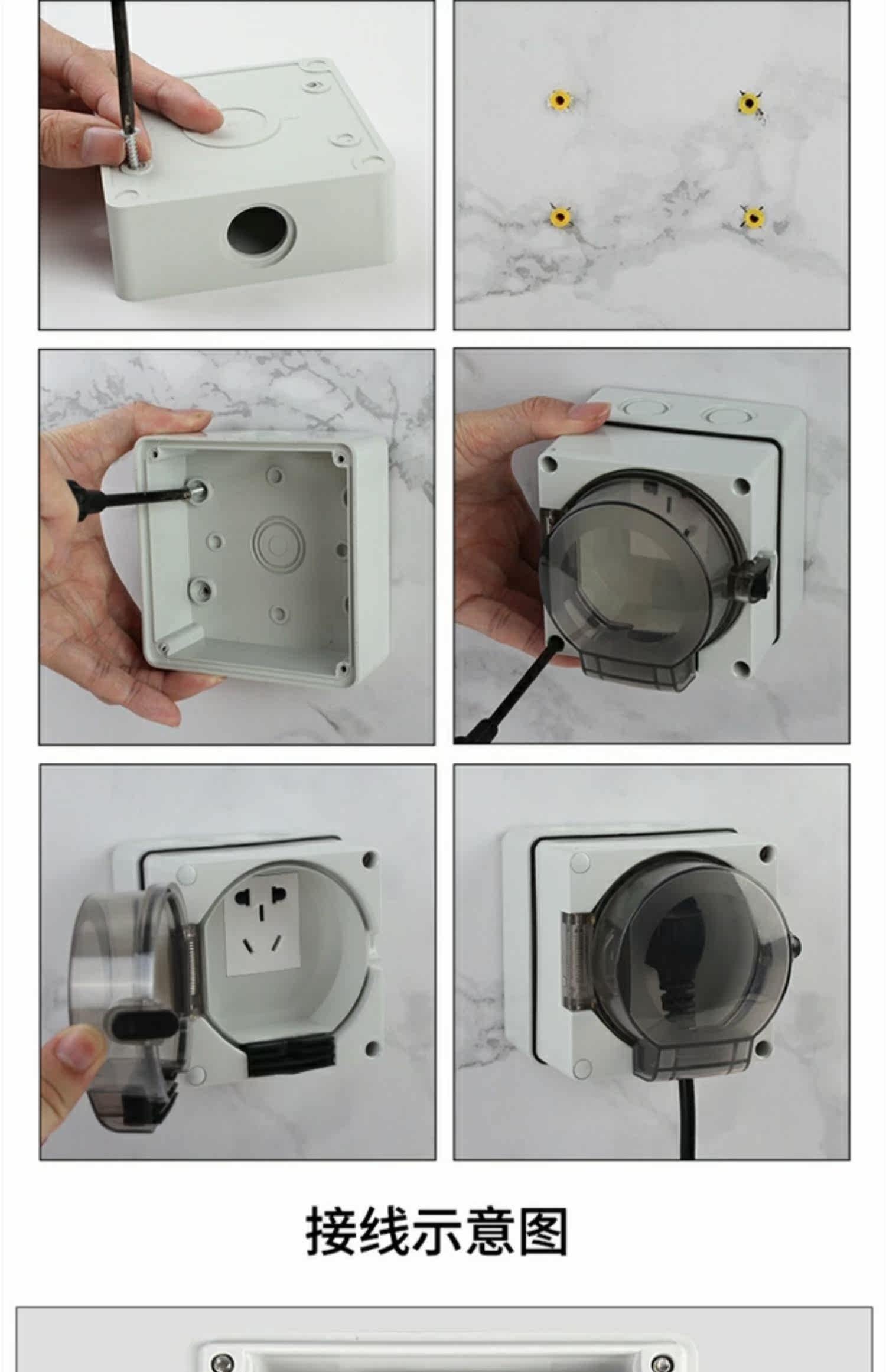 接线示意图