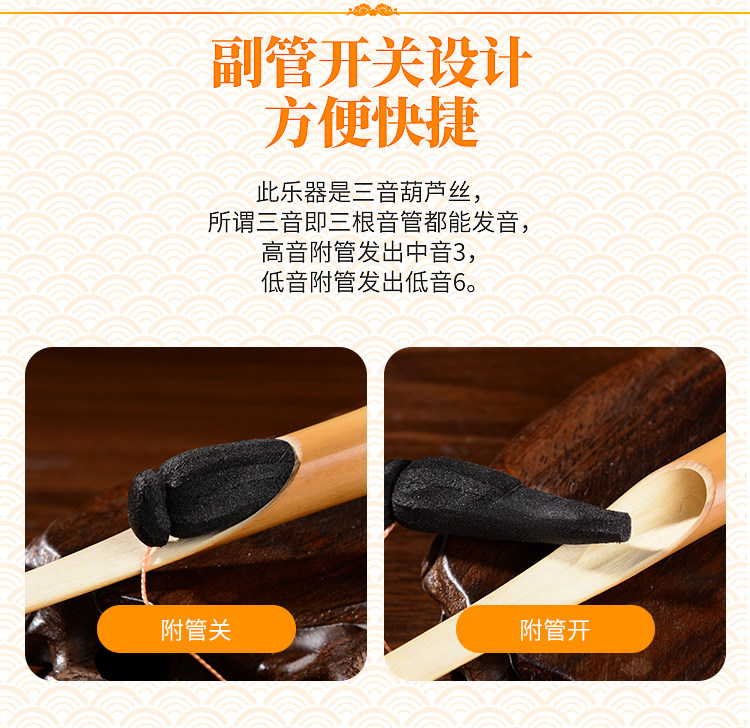 副管开关设计
方便快捷

此乐器是三音葫芦丝，
所谓三音即三根音管都能发音，
高音附管发出中音3，
低音附管发出低音6。

附管关

附管开