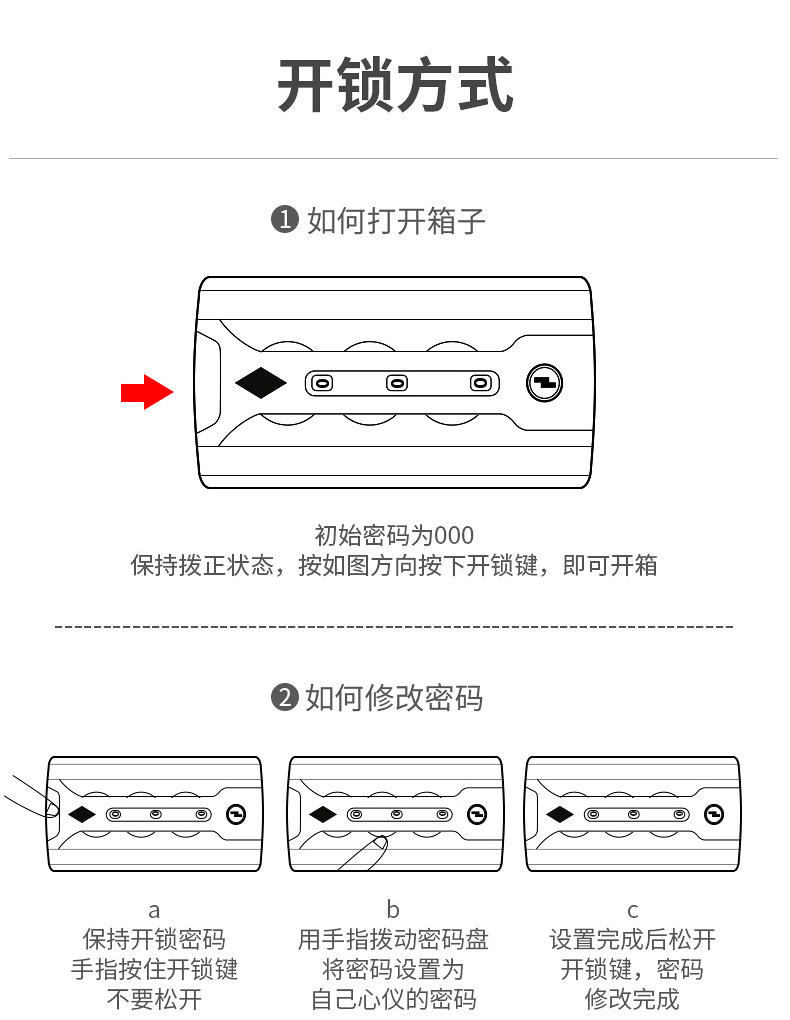 开锁方式

❶ 如何打开箱子

初始密码为000
保持拨正状态，按如图方向按下开锁键，即可开箱

❷ 如何修改密码

a
保持开锁密码
手指按住开锁键
不要松开

b
用手指拨动密码盘
将密码设置为
自己心仪的密码

c
设置完成后松开
开锁键，密码
修改完成