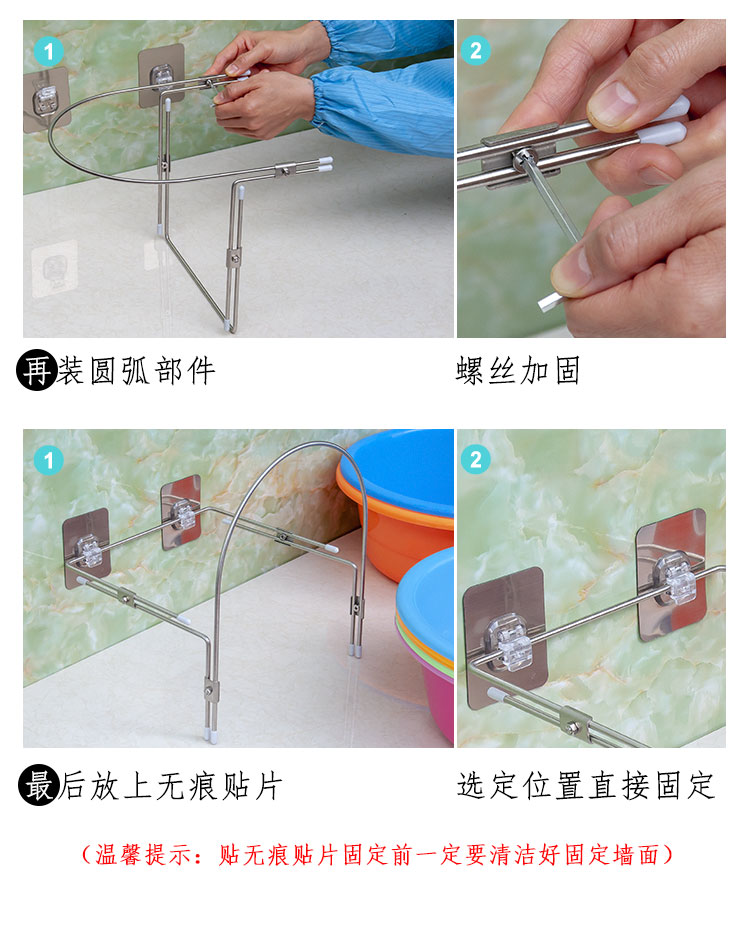 1

2

再装圆弧部件

螺丝加固

1

2

最后放上无痕贴片

选定位置直接固定

（温馨提示：贴无痕贴片固定前一定要清洁好固定墙面）