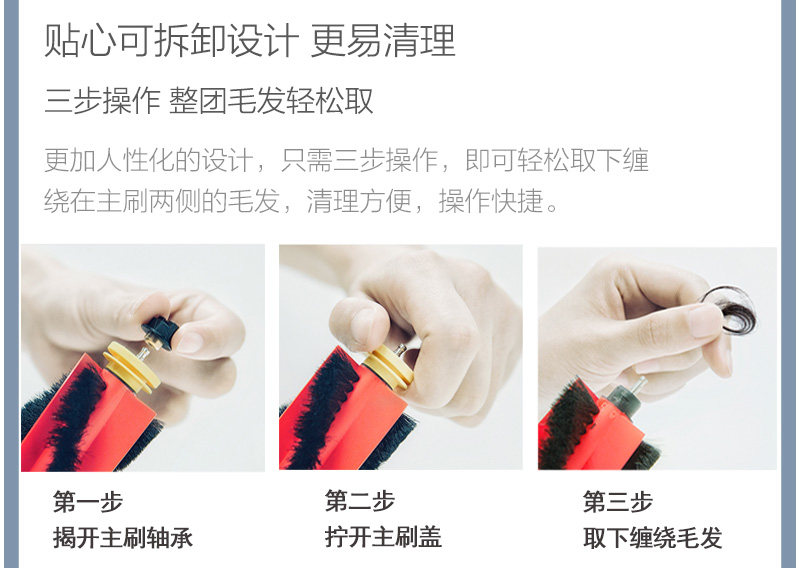 贴心可拆卸设计 更易清理

三步操作 整团毛发轻松取

更加人性化的设计，只需三步操作，即可轻松取下缠绕在主刷两侧的毛发，清理方便，操作快捷。

第一步
揭开主刷轴承

第二步
拧开主刷盖

第三步
取下缠绕毛发