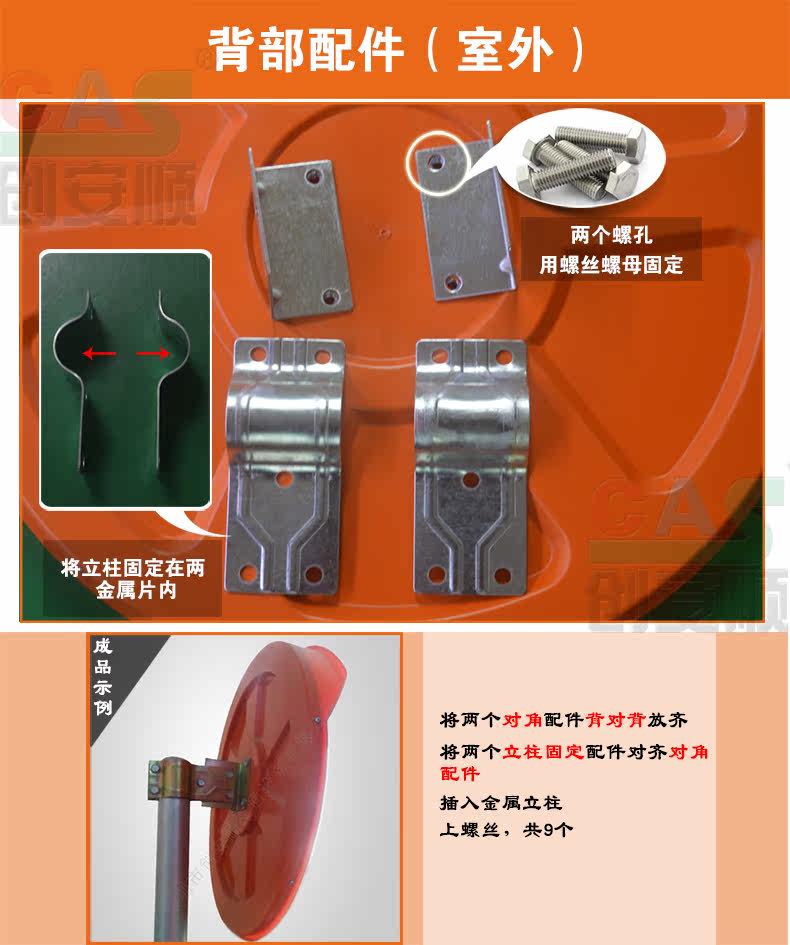 背部配件（室外）

CAS 创安顺

两个螺孔
用螺丝螺母固定

将立柱固定在两金属片内

CAS 创安顺

成品示例

将两个对角配件背对背放齐

将两个立柱固定配件对齐对角配件

插入金属立柱

上螺丝，共9个