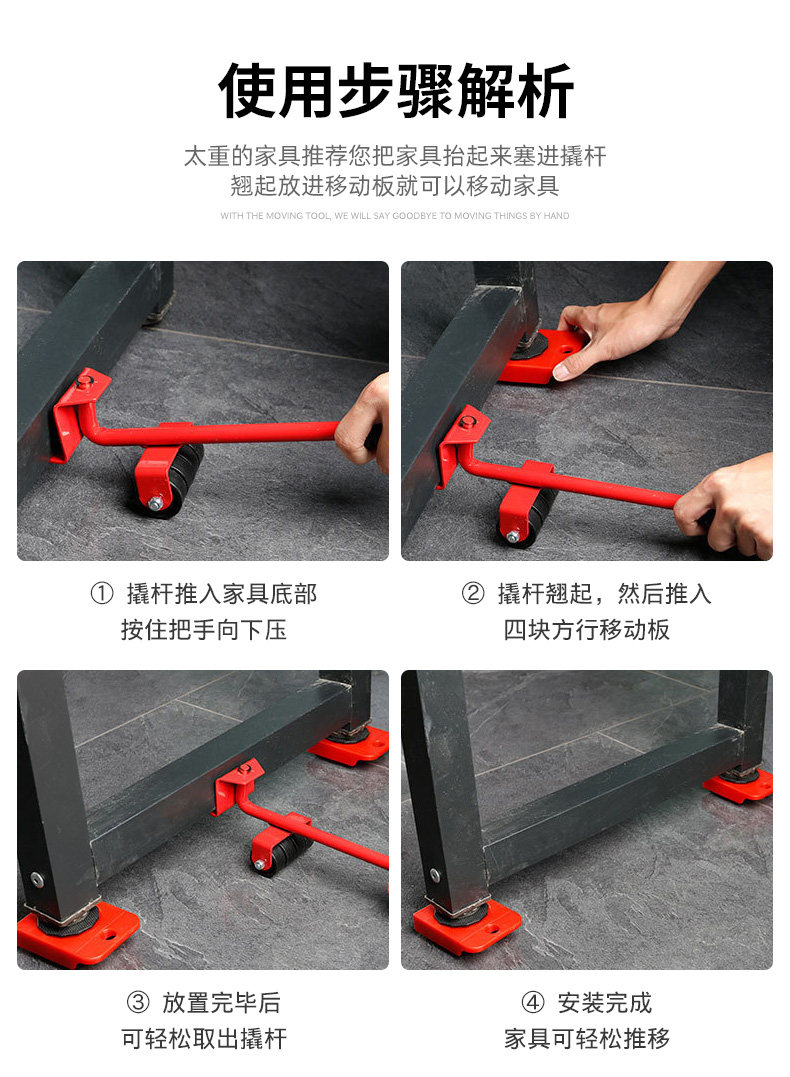 使用步骤解析

太重的家具推荐您把家具抬起来塞进撬杆
翘起放进移动板就可以移动家具

WITH THE MOVING TOOL, WE WILL SAY GOODBYE TO MOVING THINGS BY HAND

① 撬杆推入家具底部
按住把手向下压

② 撬杆翘起，然后推入
四块方行移动板

③ 放置完毕后
可轻松取出撬杆

④ 安装完成
家具可轻松推移