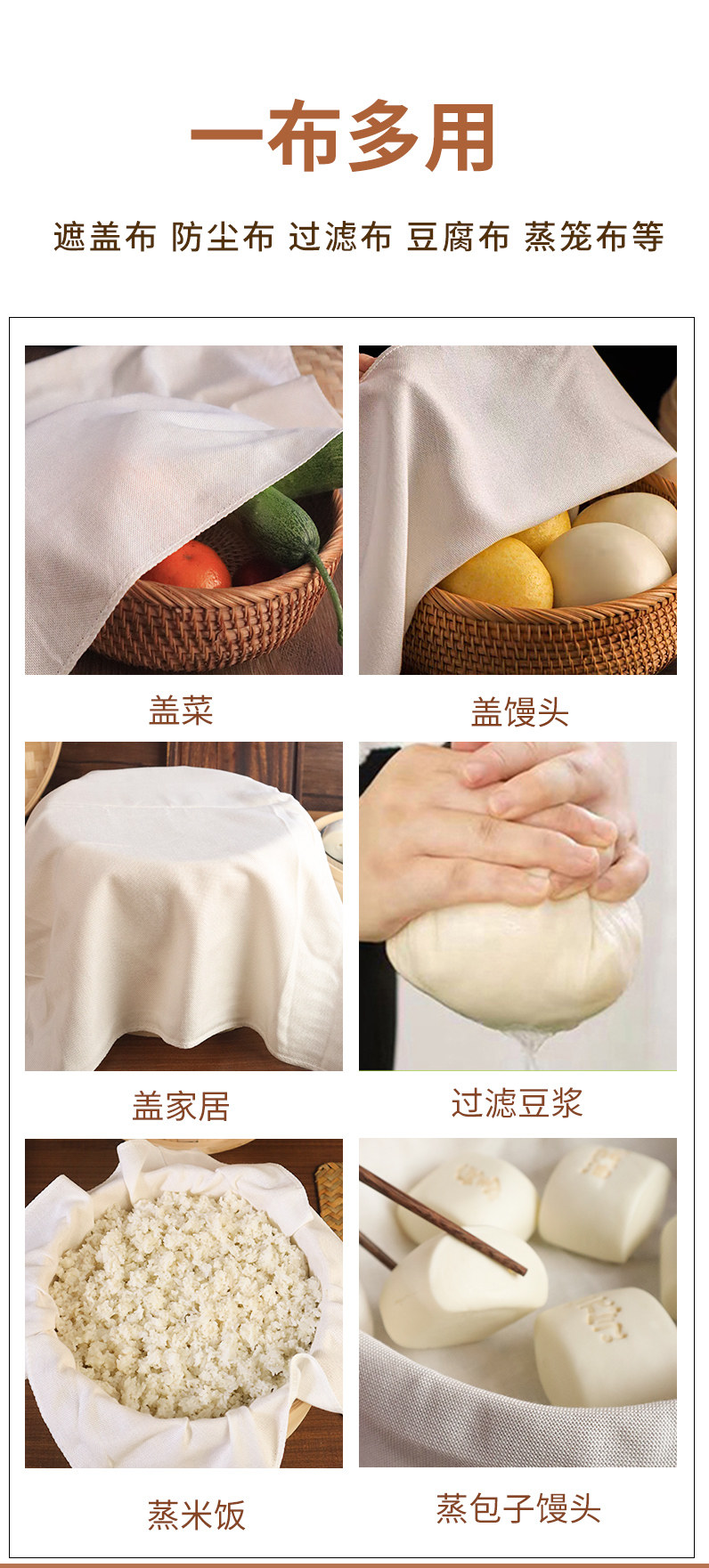 一布多用

遮盖布 防尘布 过滤布 豆腐布 蒸笼布等

盖菜

盖馒头

盖家居

过滤豆浆

蒸米饭

蒸包子馒头