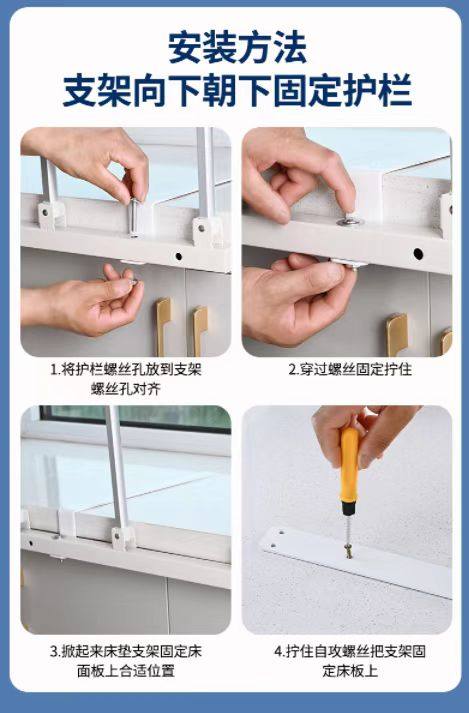 安装方法
支架向下朝下固定护栏

1.将护栏螺丝孔放到支架螺丝孔对齐

2.穿过螺丝固定拧住

3.掀起来床垫支架固定床面板上合适位置

4.拧住自攻螺丝把支架固定床板上