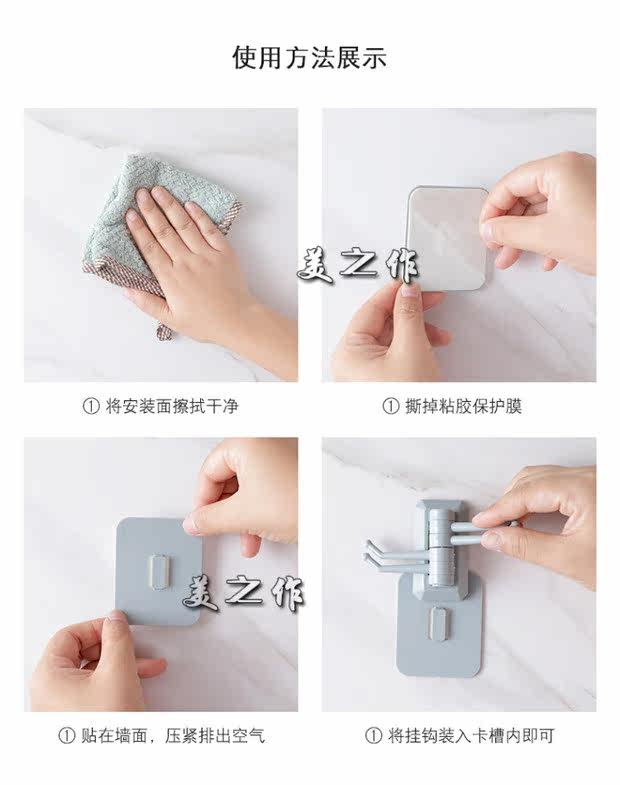 使用方法展示

美之作

① 将安装面擦拭干净

① 撕掉粘胶保护膜

美之作

① 贴在墙面，压紧排出空气

① 将挂钩装入卡槽内即可