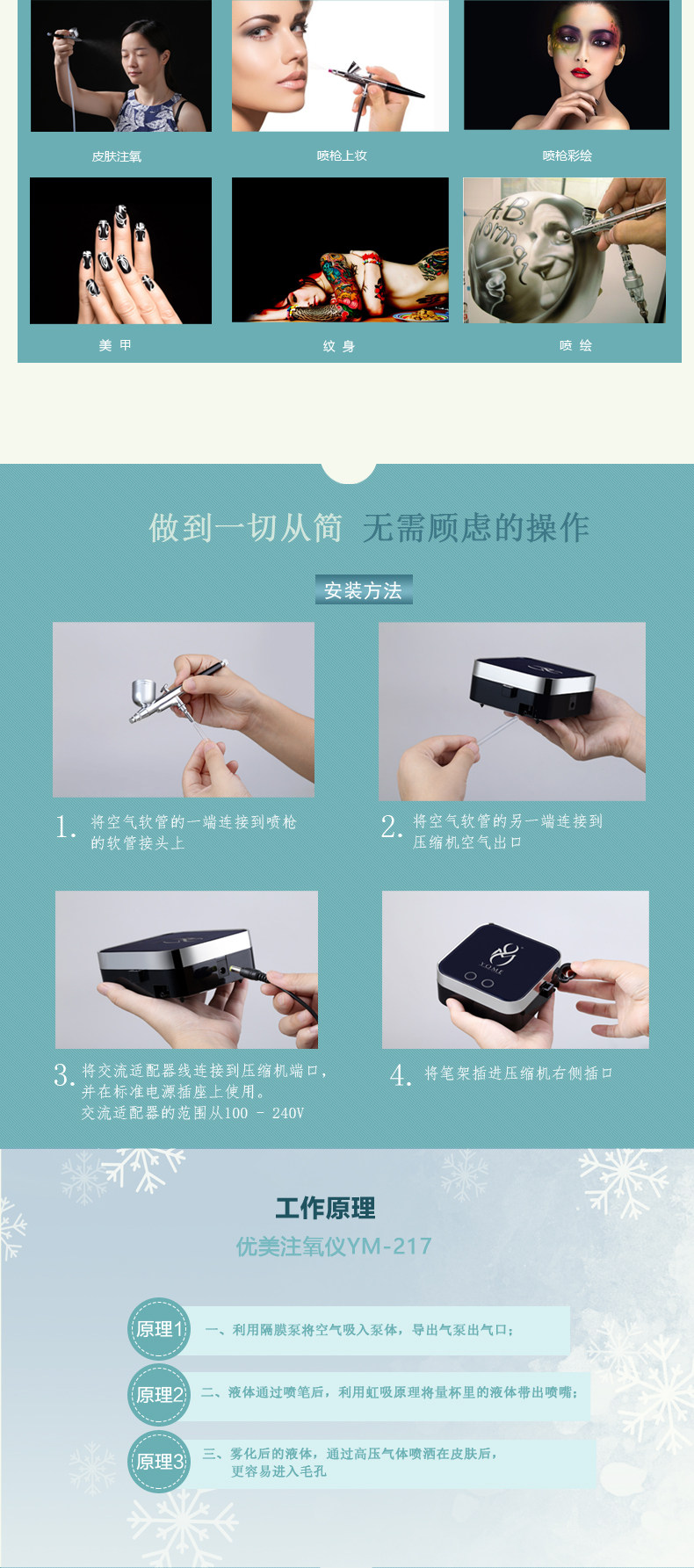 皮肤注氧

喷枪上妆

喷枪彩绘

美 甲

纹 身

喷 绘

做到一切从简 无需顾虑的操作

安装方法

1. 将空气软管的一端连接到喷枪的软管接头上

2. 将空气软管的另一端连接到压缩机空气出口

3. 将交流适配器线连接到压缩机端口，并在标准电源插座上使用。交流适配器的范围从100 - 240V

4. 将笔架插进压缩机右侧插口

工作原理

优美注氧仪YM-217

原理1 一、利用隔膜泵将空气吸入泵体，导出气泵出气口；

原理2 二、液体通过喷笔后，利用虹吸原理将量杯里的液体带出喷嘴；

原理3 三、雾化后的液体，通过高压气体喷洒在皮肤后，更容易进入毛孔