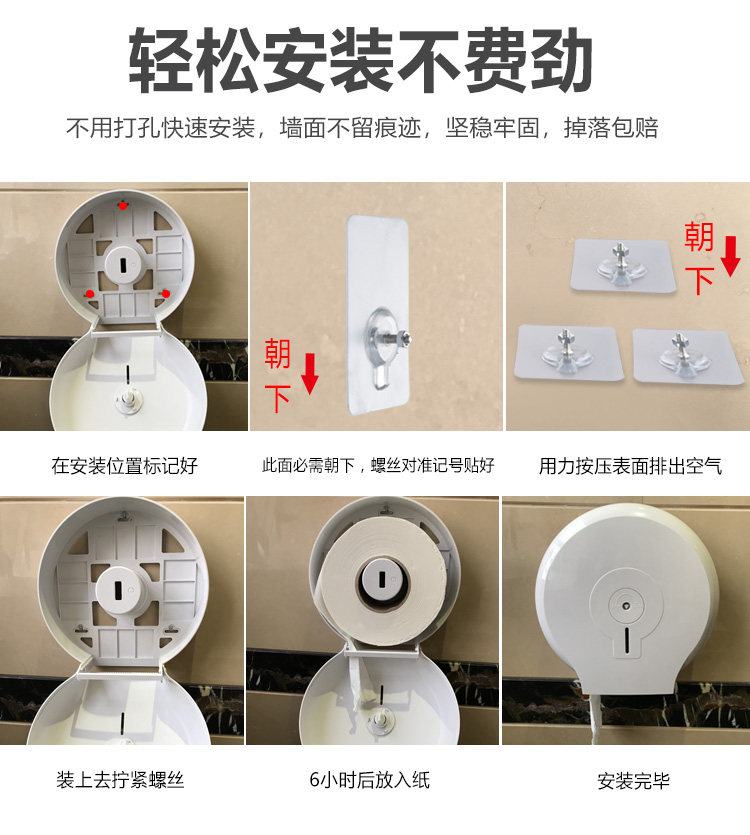 轻松安装不费劲

不用打孔快速安装，墙面不留痕迹，坚稳牢固，掉落包赔

朝下

朝下

在安装位置标记好

此面必需朝下，螺丝对准记号贴好

用力按压表面排出空气

装上去拧紧螺丝

6小时后放入纸

安装完毕