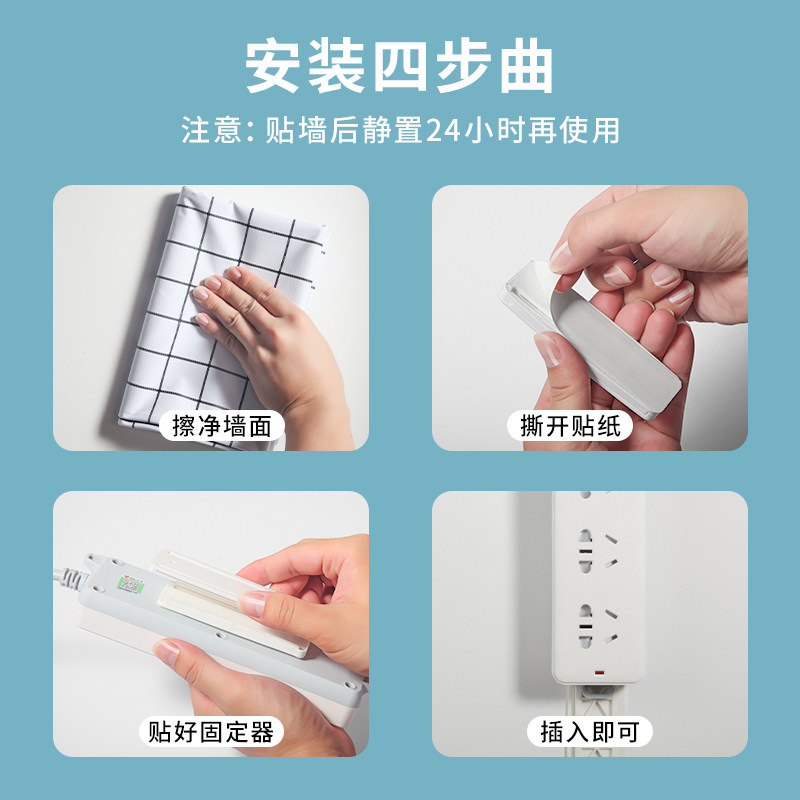 安装四步曲

注意：贴墙后静置24小时再使用

擦净墙面

撕开贴纸

贴好固定器

插入即可