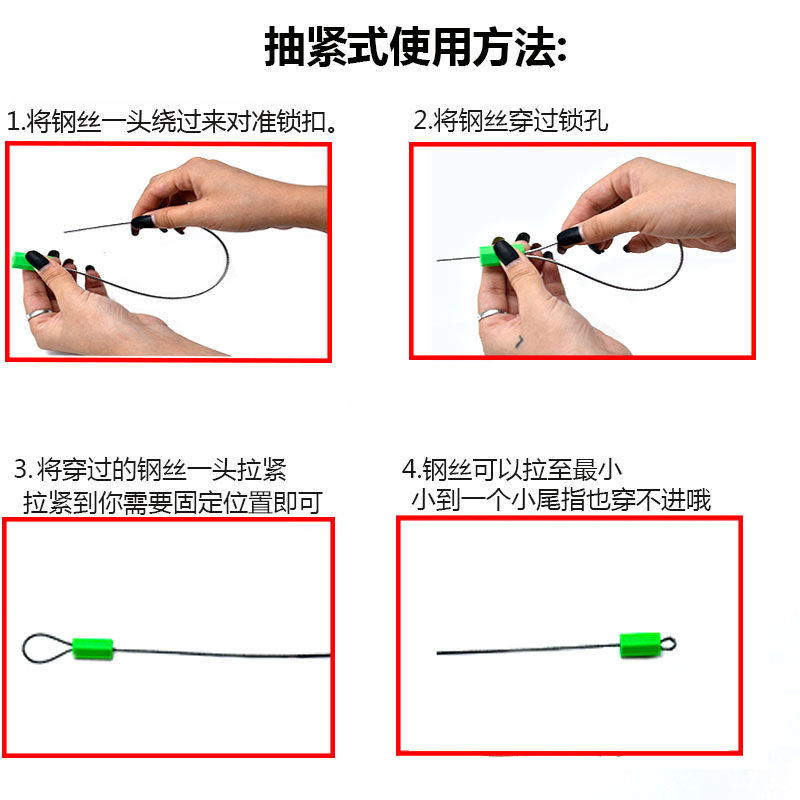 抽紧式使用方法:

1.将钢丝一头绕过来对准锁扣。

2.将钢丝穿过锁孔

3.将穿过的钢丝一头拉紧
拉紧到你需要固定位置即可

4.钢丝可以拉至最小
小到一个小尾指也穿不进哦