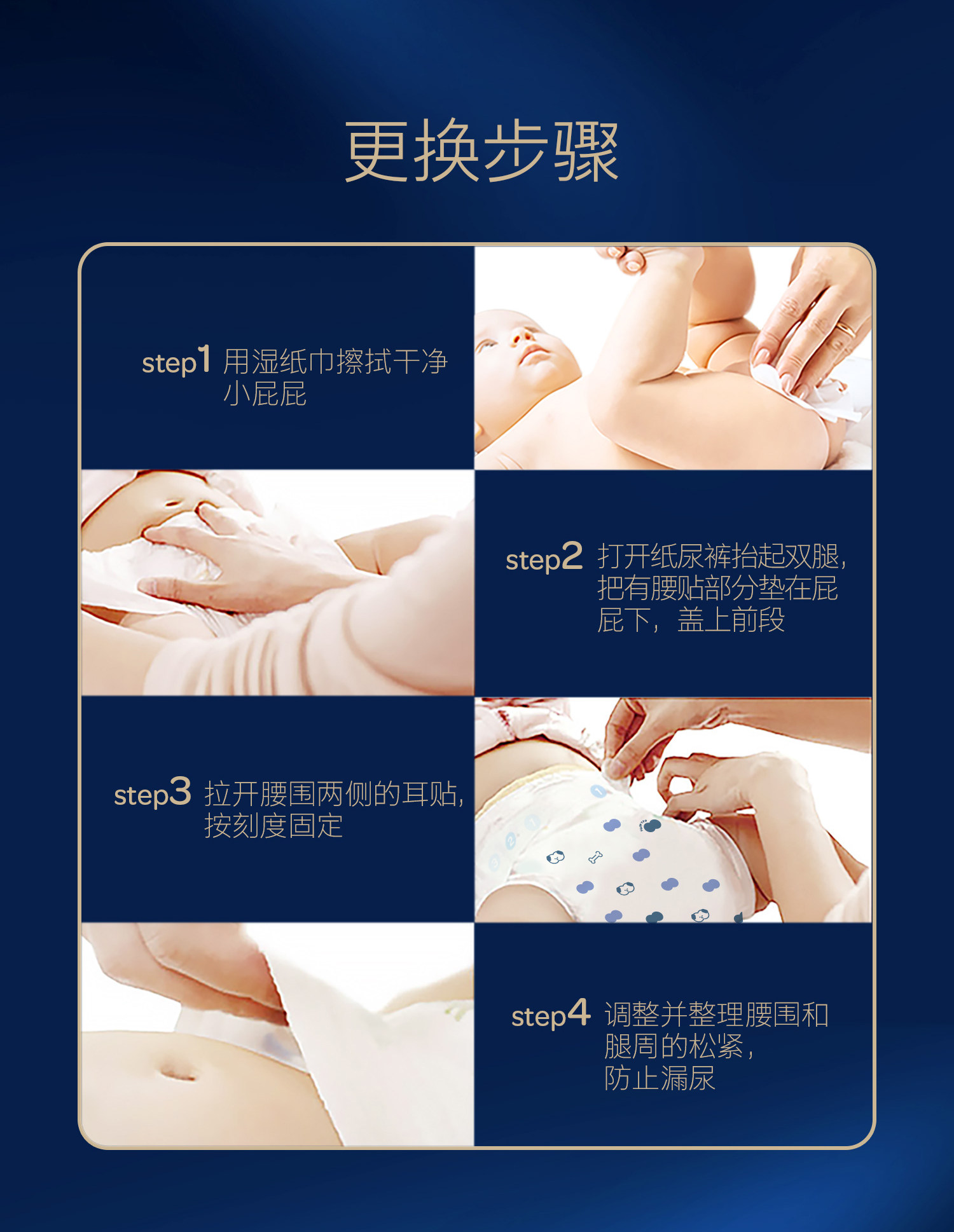 更换步骤

step1 用湿纸巾擦拭干净小屁屁

step2 打开纸尿裤抬起双腿，把有腰贴部分垫在屁屁下，盖上前段

step3 拉开腰围两侧的耳贴，按刻度固定

step4 调整并整理腰围和腿周的松紧，防止漏尿