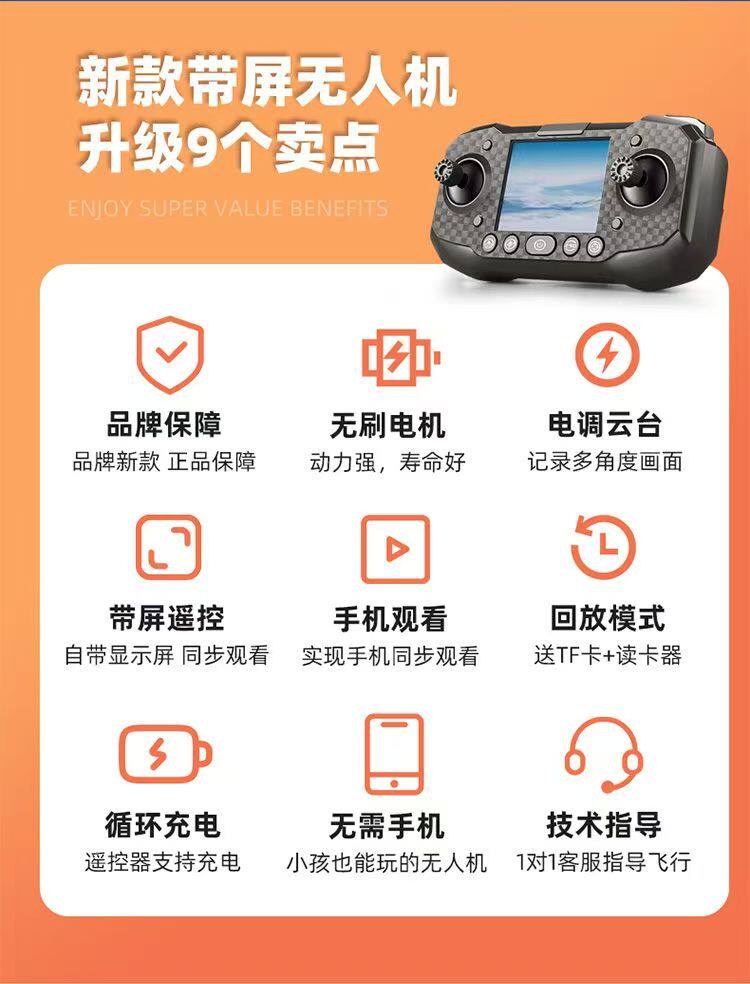 新款带屏无人机
升级9个卖点

ENJOY SUPER VALUE BENEFITS

品牌保障
品牌新款 正品保障

无刷电机
动力强，寿命好

电调云台
记录多角度画面

带屏遥控
自带显示屏 同步观看

手机观看
实现手机同步观看

回放模式
送TF卡+读卡器

循环充电
遥控器支持充电

无需手机
小孩也能玩的无人机

技术指导
1对1客服指导飞行