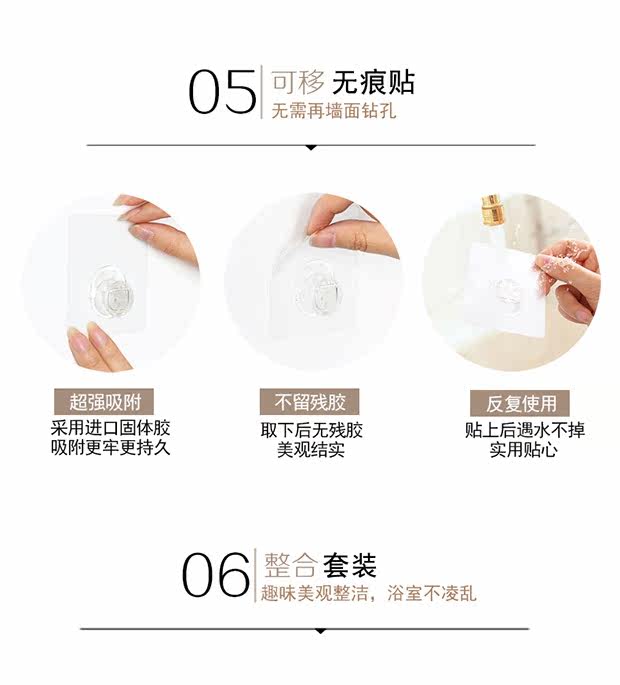 05 可移 无痕贴
无需再墙面钻孔

超强吸附
采用进口固体胶
吸附更牢更持久

不留残胶
取下后无残胶
美观结实

反复使用
贴上后遇水不掉
实用贴心

06 整合 套装
趣味美观整洁，浴室不凌乱