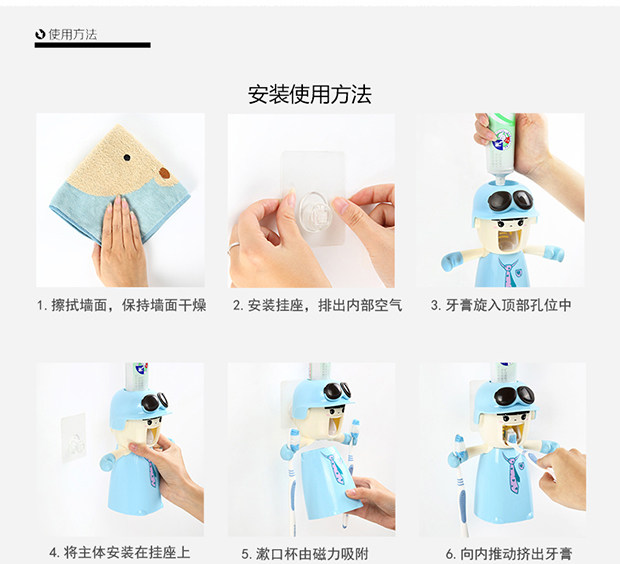 使用方法

安装使用方法

1. 擦拭墙面，保持墙面干燥

2. 安装挂座，排出内部空气

3. 牙膏旋入顶部孔位中

4. 将主体安装在挂座上

5. 漱口杯由磁力吸附

6. 向内推动挤出牙膏