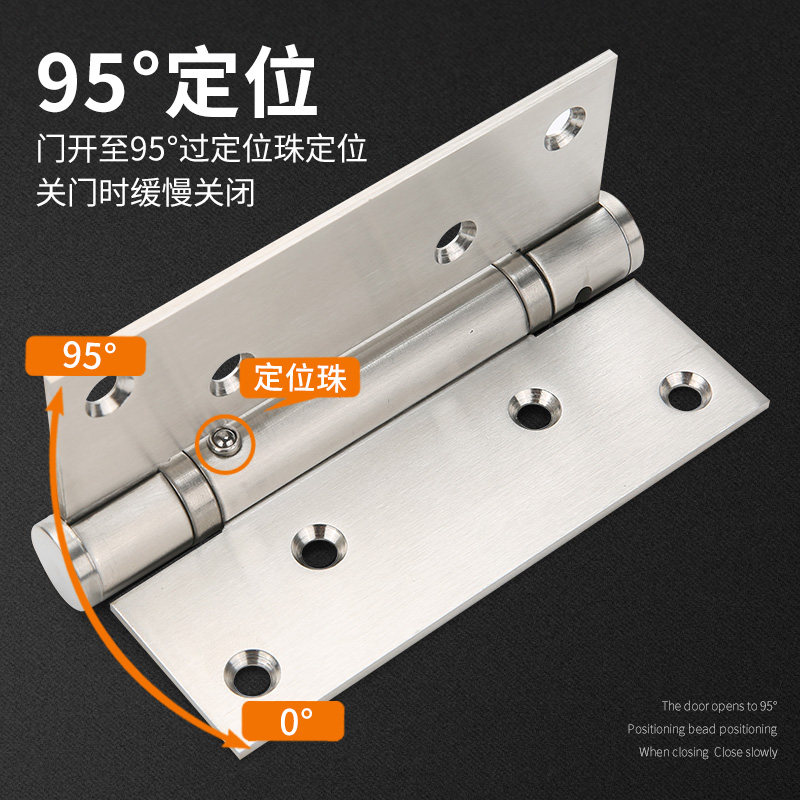 95°定位

门开至95°过定位珠定位
关门时缓慢关闭

95°

定位珠

0°

The door opens to 95°
Positioning bead positioning
When closing Close slowly