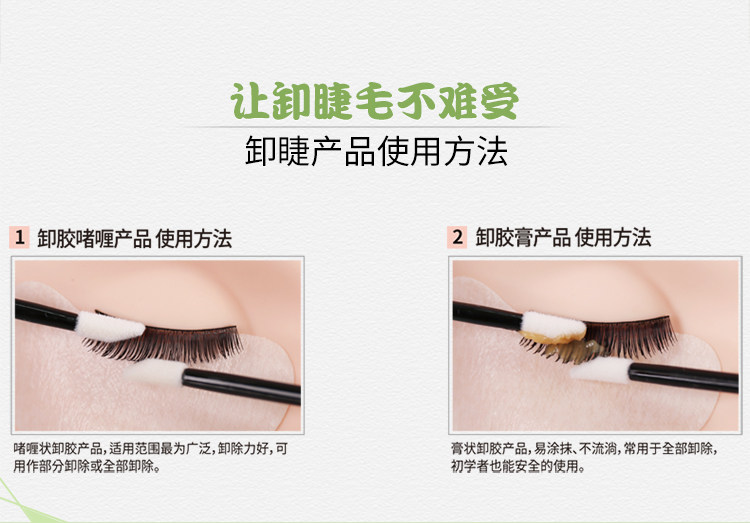 让卸睫毛不难受

卸睫产品使用方法

1 卸胶啫喱产品 使用方法

啫喱状卸胶产品，适用范围最为广泛，卸除力好，可用作部分卸除或全部卸除。

2 卸胶膏产品 使用方法

膏状卸胶产品，易涂抹、不流淌，常用于全部卸除，初学者也能安全的使用。