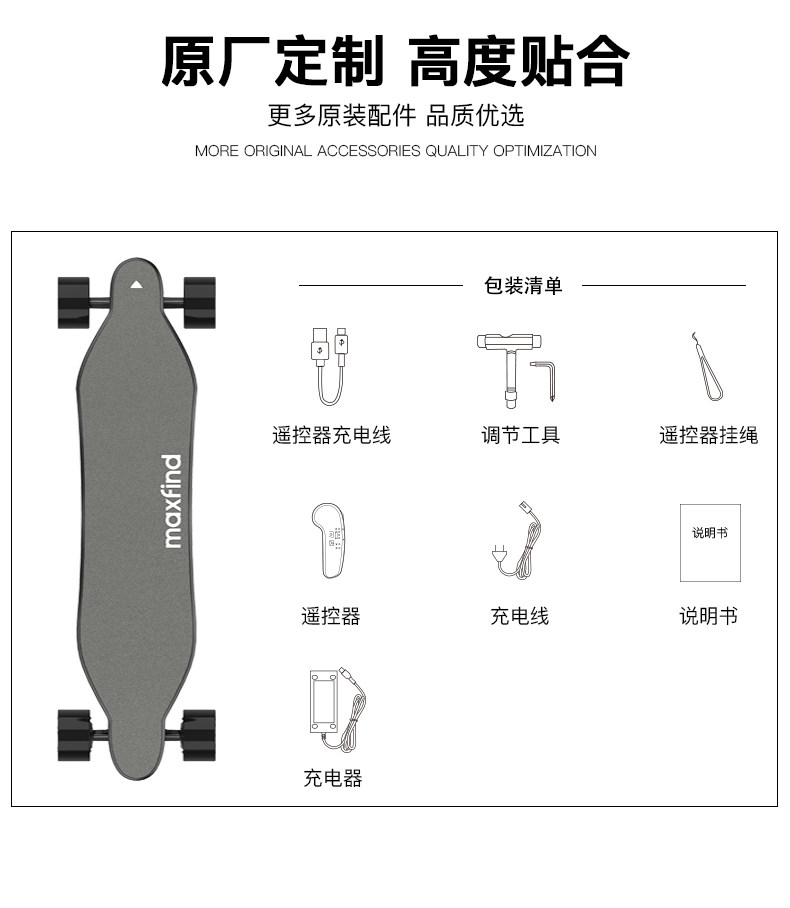 原厂定制 高度贴合

更多原装配件 品质优选

MORE ORIGINAL ACCESSORIES QUALITY OPTIMIZATION

maxfind

包装清单

遥控器充电线

调节工具

遥控器挂绳

遥控器

充电线

说明书

说明书

充电器