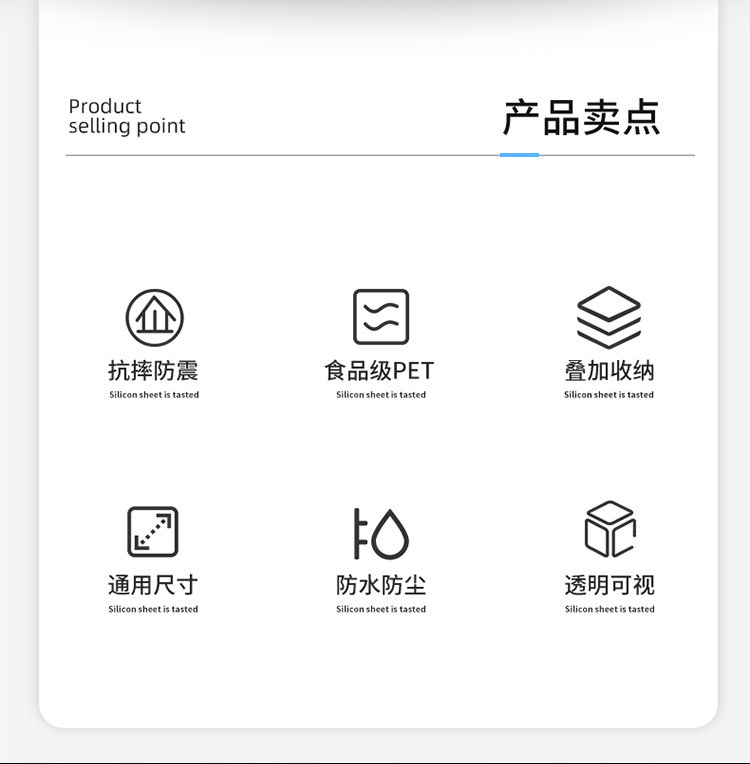 Product
selling point

产品卖点

抗摔防震
Silicon sheet is tasted

食品级PET
Silicon sheet is tasted

叠加收纳
Silicon sheet is tasted

通用尺寸
Silicon sheet is tasted

防水防尘
Silicon sheet is tasted

透明可视
Silicon sheet is tasted