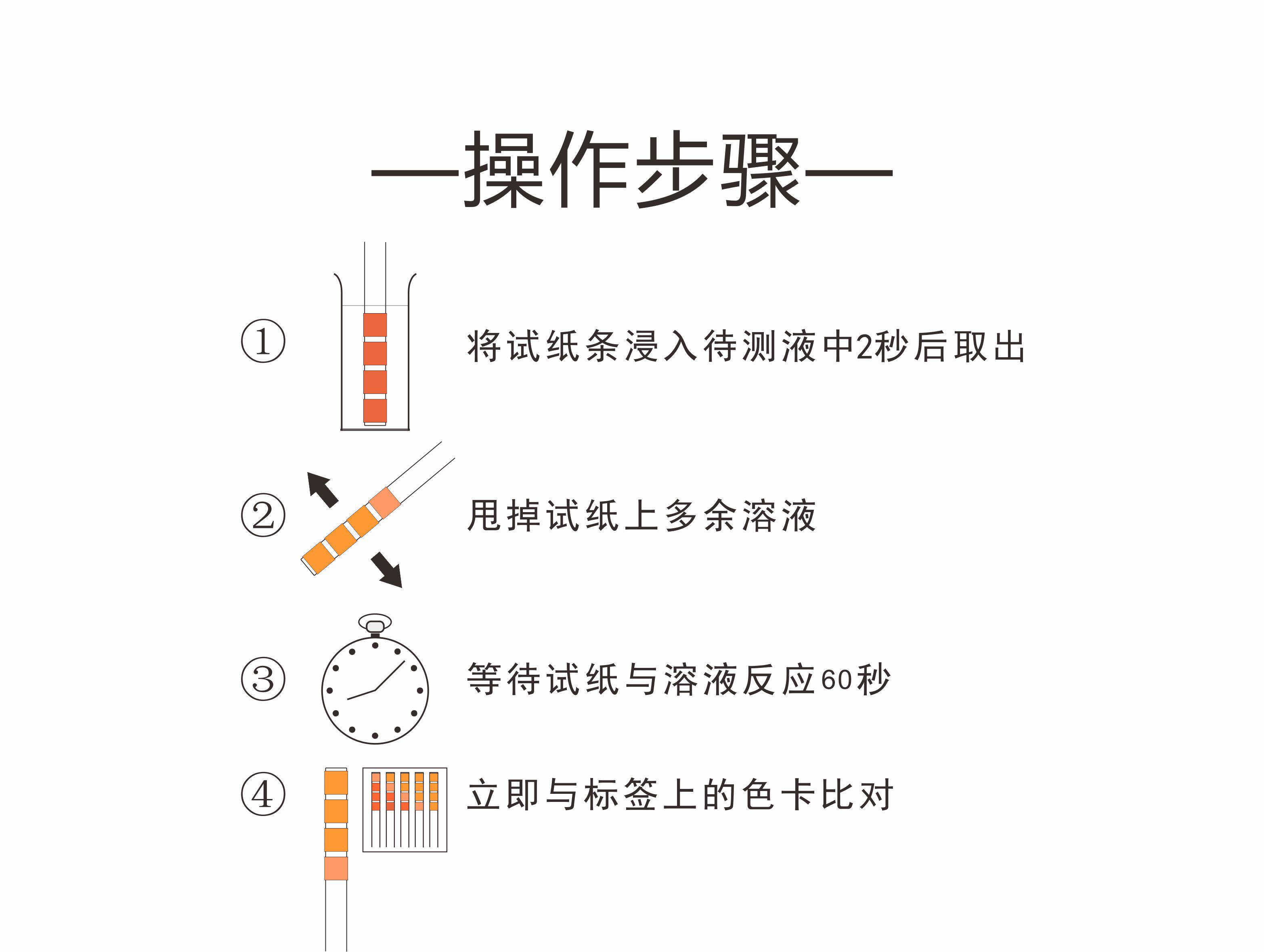 —操作步骤—

① 将试纸条浸入待测液中2秒后取出

② 甩掉试纸上多余溶液

③ 等待试纸与溶液反应60秒

④ 立即与标签上的色卡比对