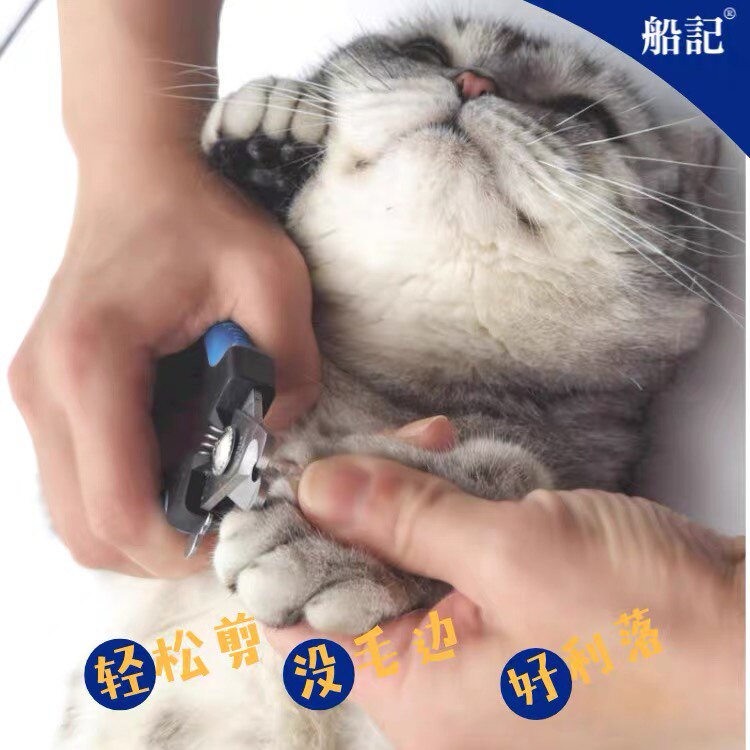 船記®

轻松剪 没毛边 好利落