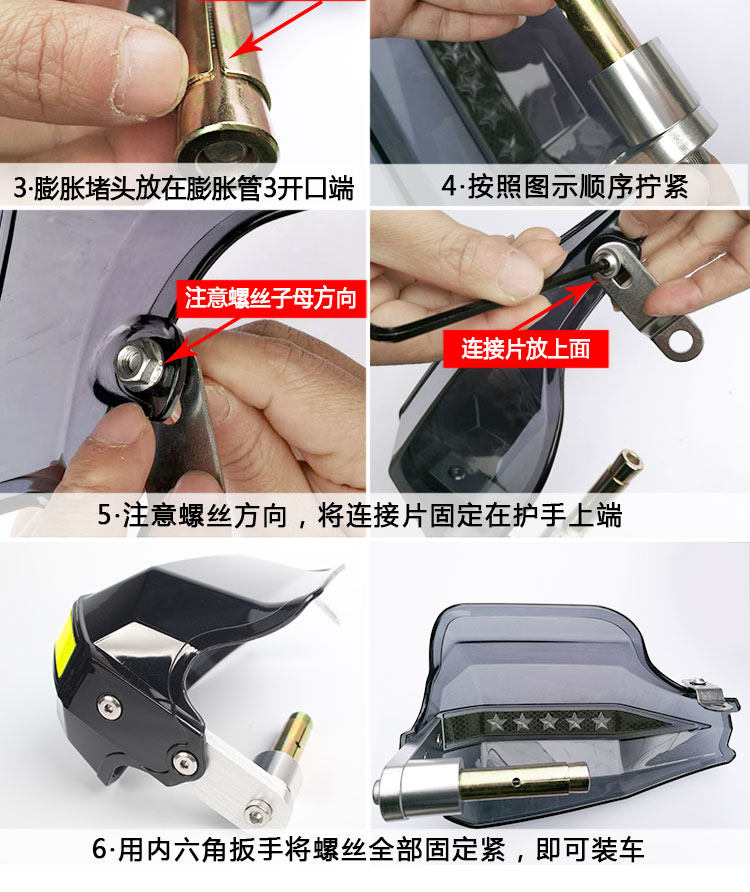 3·膨胀堵头放在膨胀管3开口端

4·按照图示顺序拧紧

注意螺丝子母方向

连接片放上面

5·注意螺丝方向，将连接片固定在护手上端

6·用内六角扳手将螺丝全部固定紧，即可装车