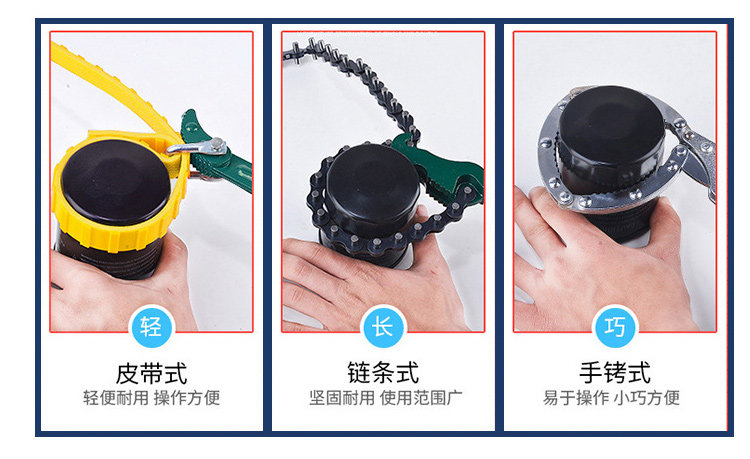 轻

皮带式

轻便耐用 操作方便

长

链条式

坚固耐用 使用范围广

巧

手铐式

易于操作 小巧方便