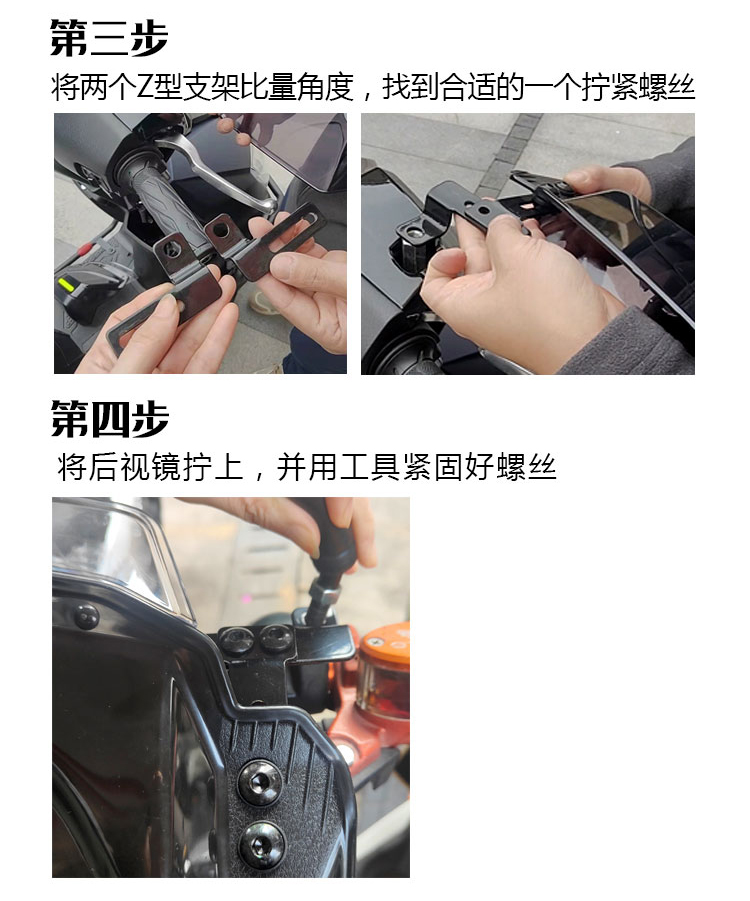 第三步

将两个Z型支架比量角度，找到合适的一个拧紧螺丝

第四步

将后视镜拧上，并用工具紧固好螺丝