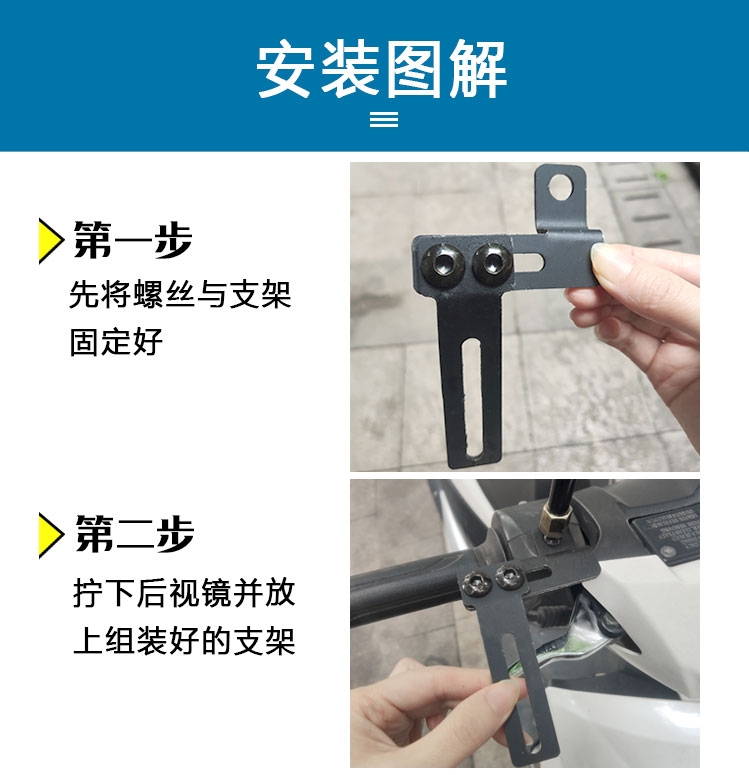 安装图解

第一步
先将螺丝与支架固定好

第二步
拧下后视镜并放上组装好的支架