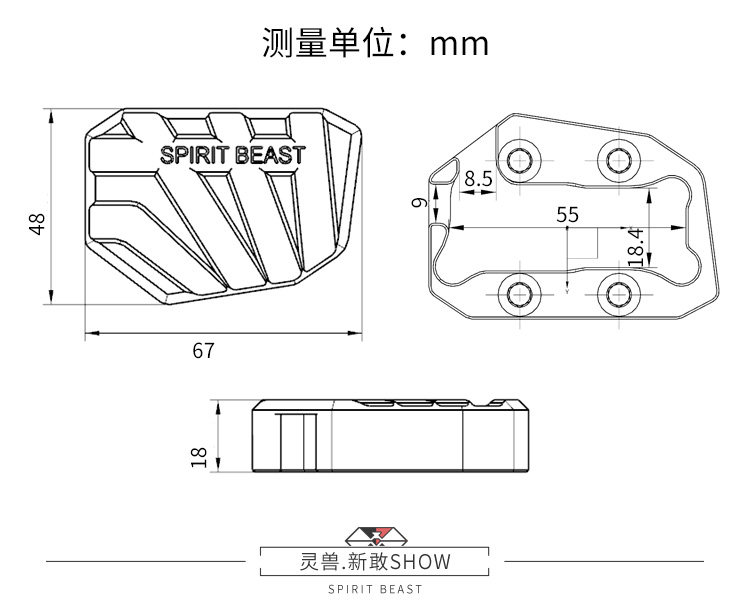 测量单位：mm

SPIRIT BEAST

48

67

8.5

9

55

18.4

18

灵兽.新敢SHOW

SPIRIT BEAST