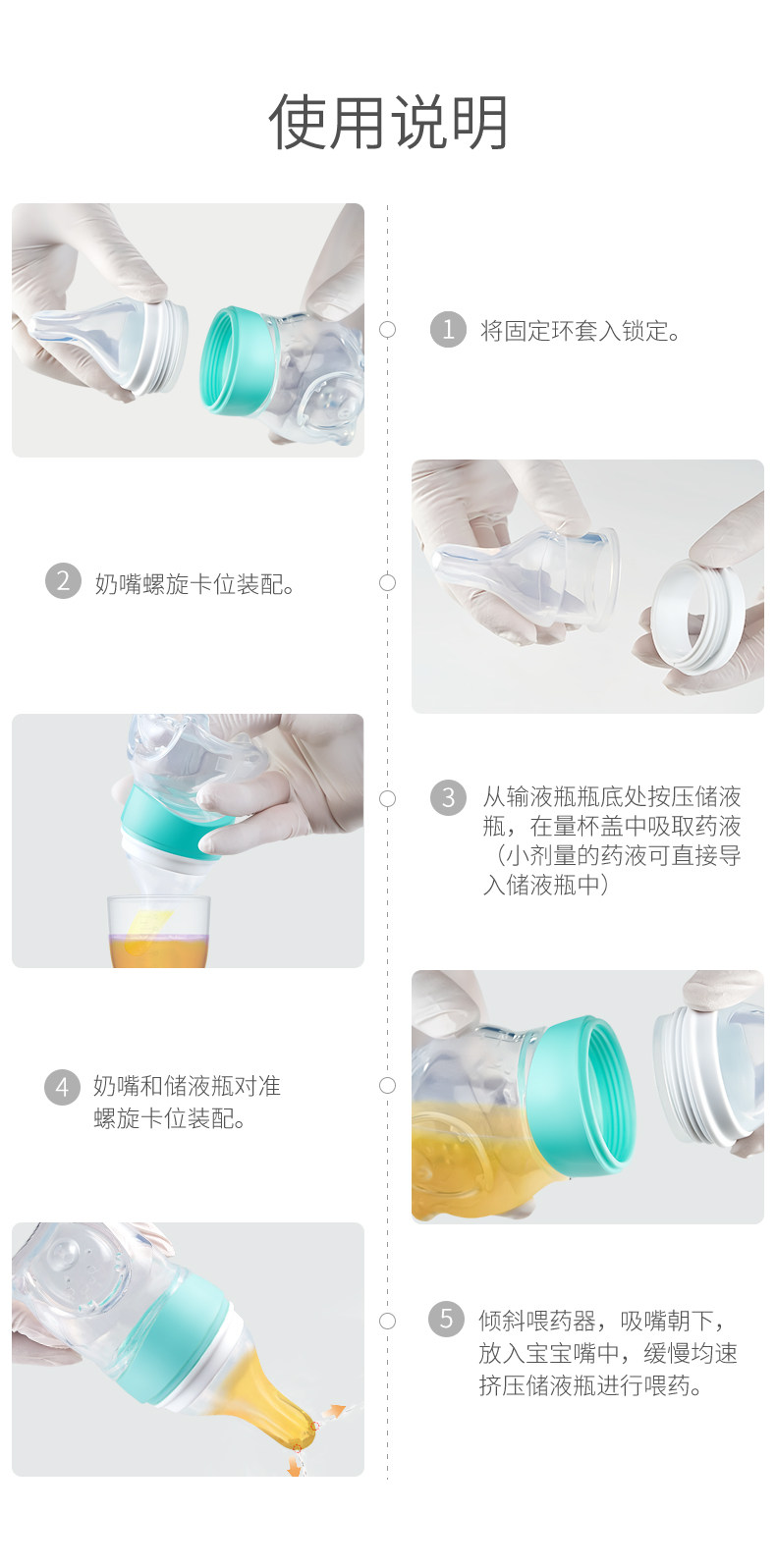 使用说明

1 将固定环套入锁定。

2 奶嘴螺旋卡位装配。

3 从输液瓶瓶底处按压储液瓶，在量杯盖中吸取药液（小剂量的药液可直接导入储液瓶中）

4 奶嘴和储液瓶对准螺旋卡位装配。

5 倾斜喂药器，吸嘴朝下，放入宝宝嘴中，缓慢均速挤压储液瓶进行喂药。