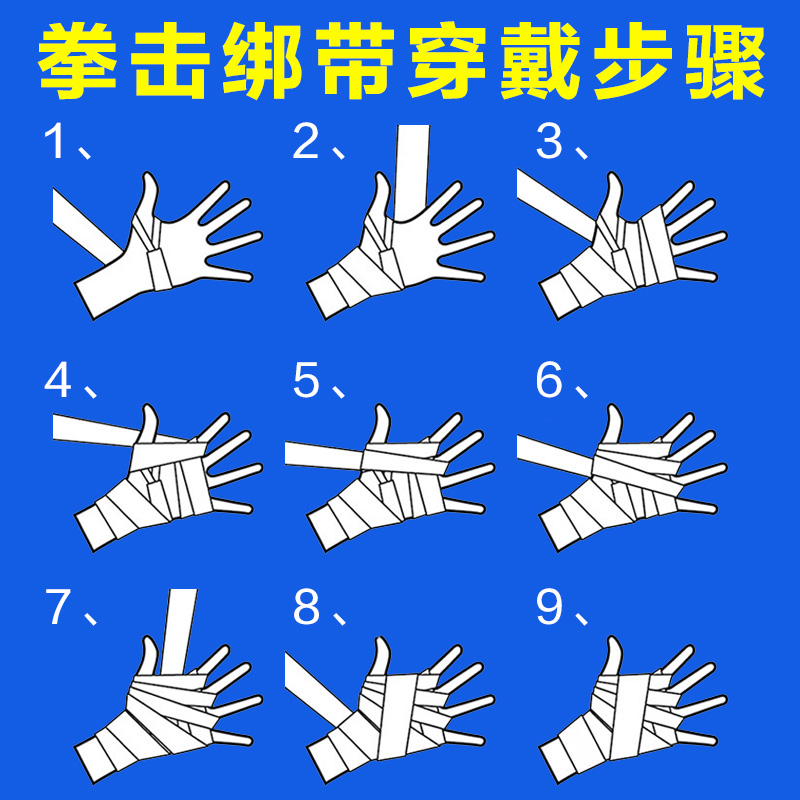 拳击绑带穿戴步骤

1、

2、

3、

4、

5、

6、

7、

8、

9、