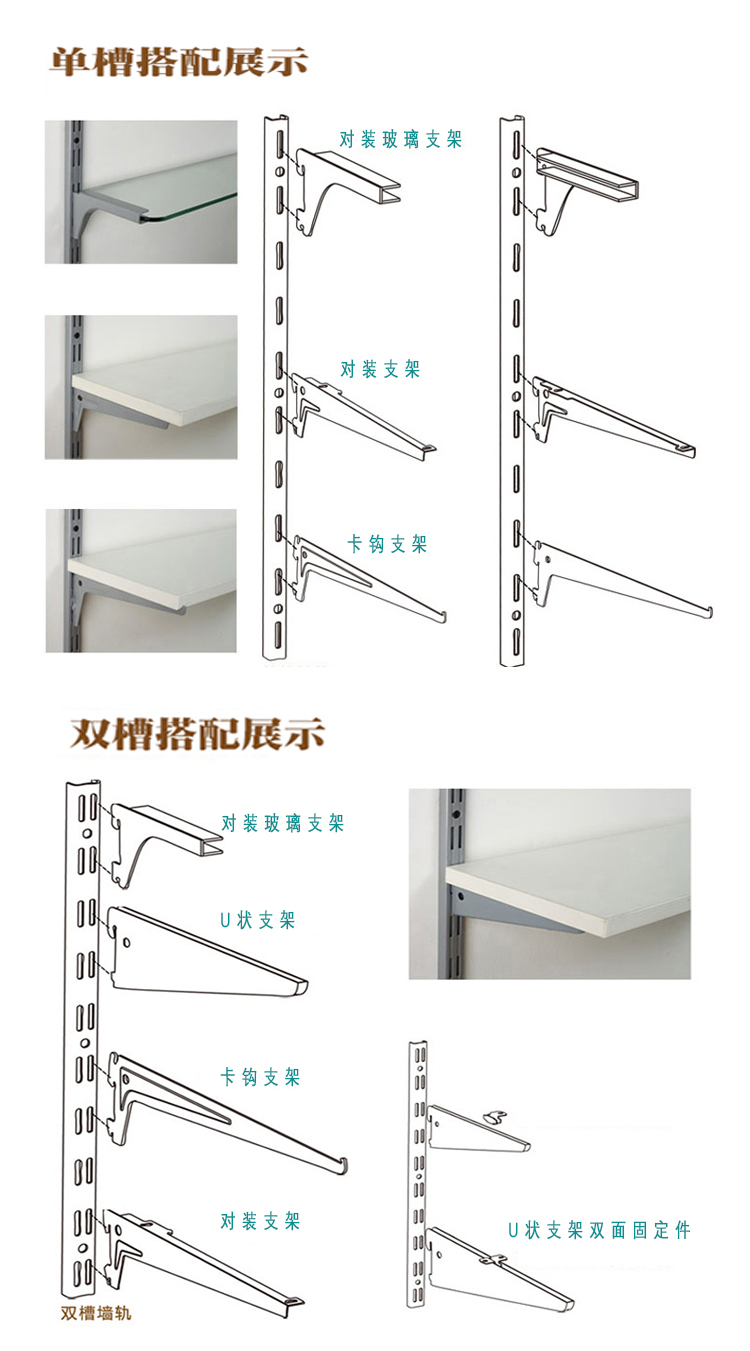 单槽搭配展示

对装玻璃支架

对装支架

卡钩支架

双槽搭配展示

对装玻璃支架

U状支架

卡钩支架

对装支架

双槽墙轨

U状支架双面固定件