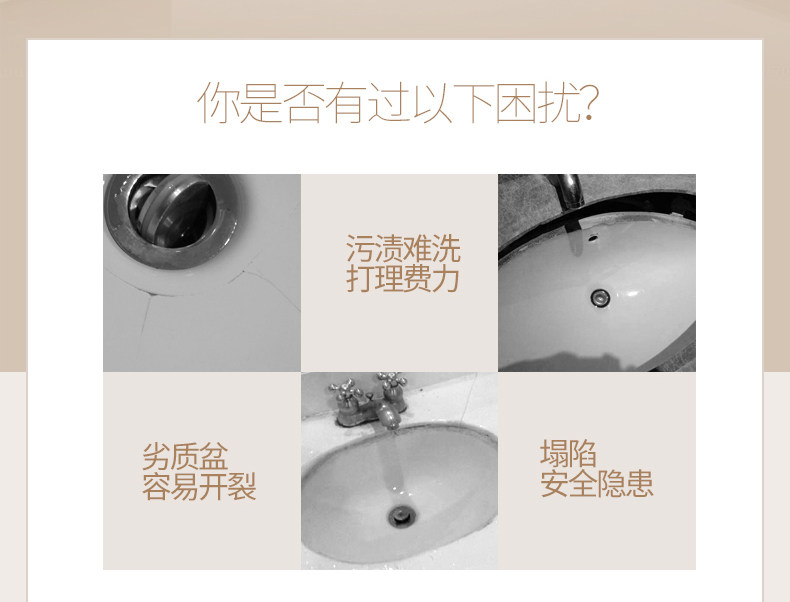 你是否有过以下困扰?

污渍难洗
打理费力

劣质盆
容易开裂

塌陷
安全隐患