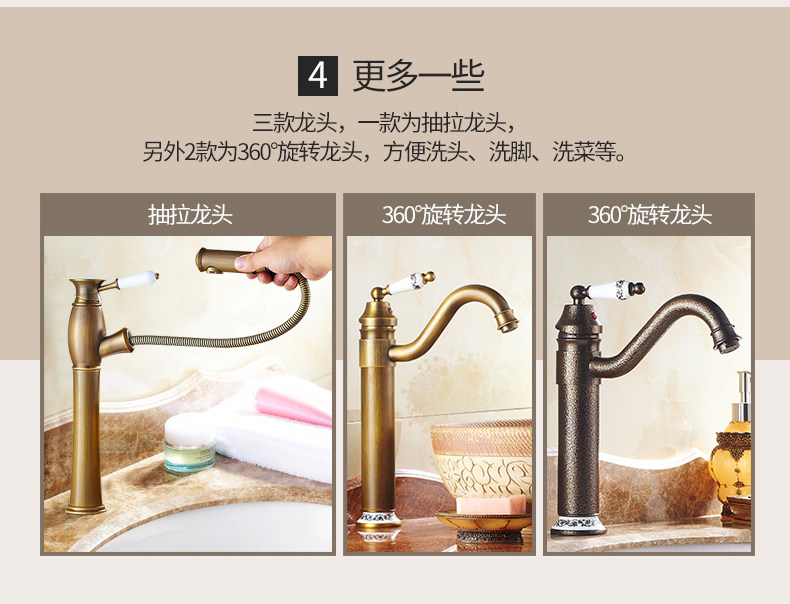 4 更多一些

三款龙头，一款为抽拉龙头，
另外2款为360°旋转龙头，方便洗头、洗脚、洗菜等。

抽拉龙头

360°旋转龙头

360°旋转龙头