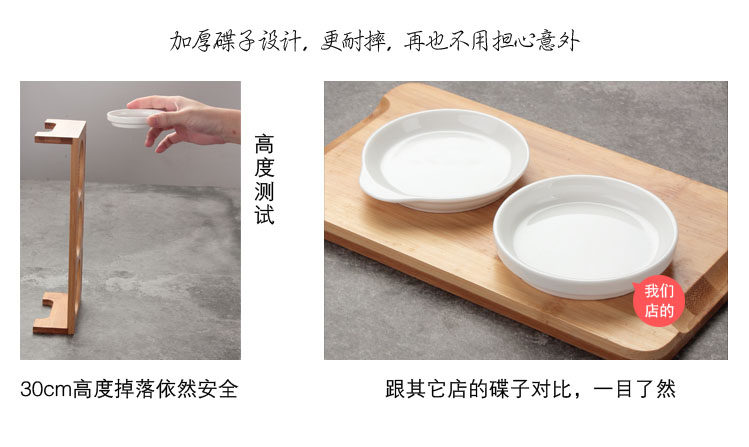 加厚碟子设计，更耐摔，再也不用担心意外

高度测试

我们店的

30cm高度掉落依然安全

跟其它店的碟子对比，一目了然