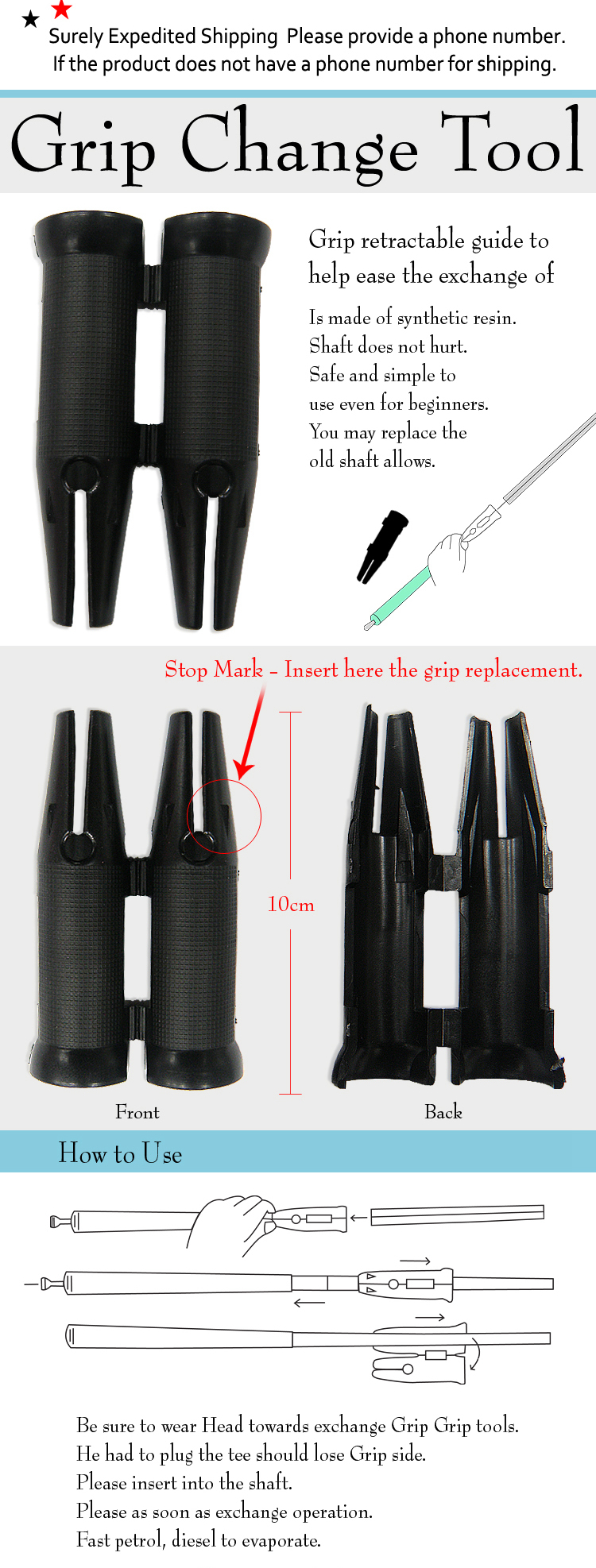 ★ ★ Surely Expedited Shipping Please provide a phone number. If the product does not have a phone number for shipping.

Grip Change Tool

Grip retractable guide to help ease the exchange of

Is made of synthetic resin.
Shaft does not hurt.
Safe and simple to use even for beginners.
You may replace the old shaft allows.

Stop Mark - Insert here the grip replacement.

10cm

Front

Back

How to Use

Be sure to wear Head towards exchange Grip Grip tools.
He had to plug the tee should lose Grip side.
Please insert into the shaft.
Please as soon as exchange operation.
Fast petrol, diesel to evaporate.