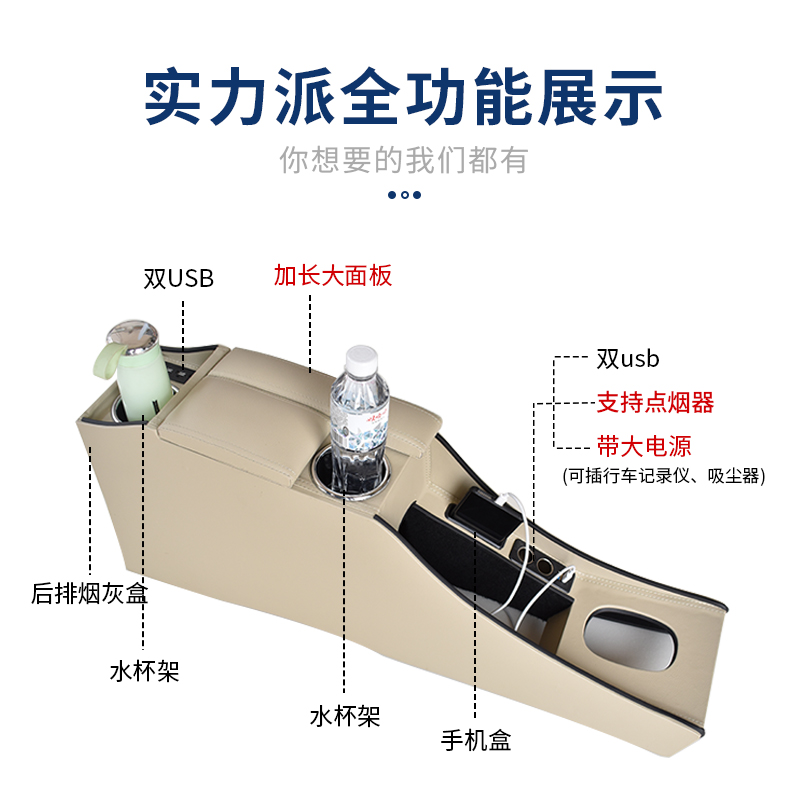 实力派全功能展示

你想要的我们都有

双USB

加长大面板

双usb

支持点烟器

带大电源

(可插行车记录仪、吸尘器)

后排烟灰盒

水杯架

水杯架

手机盒