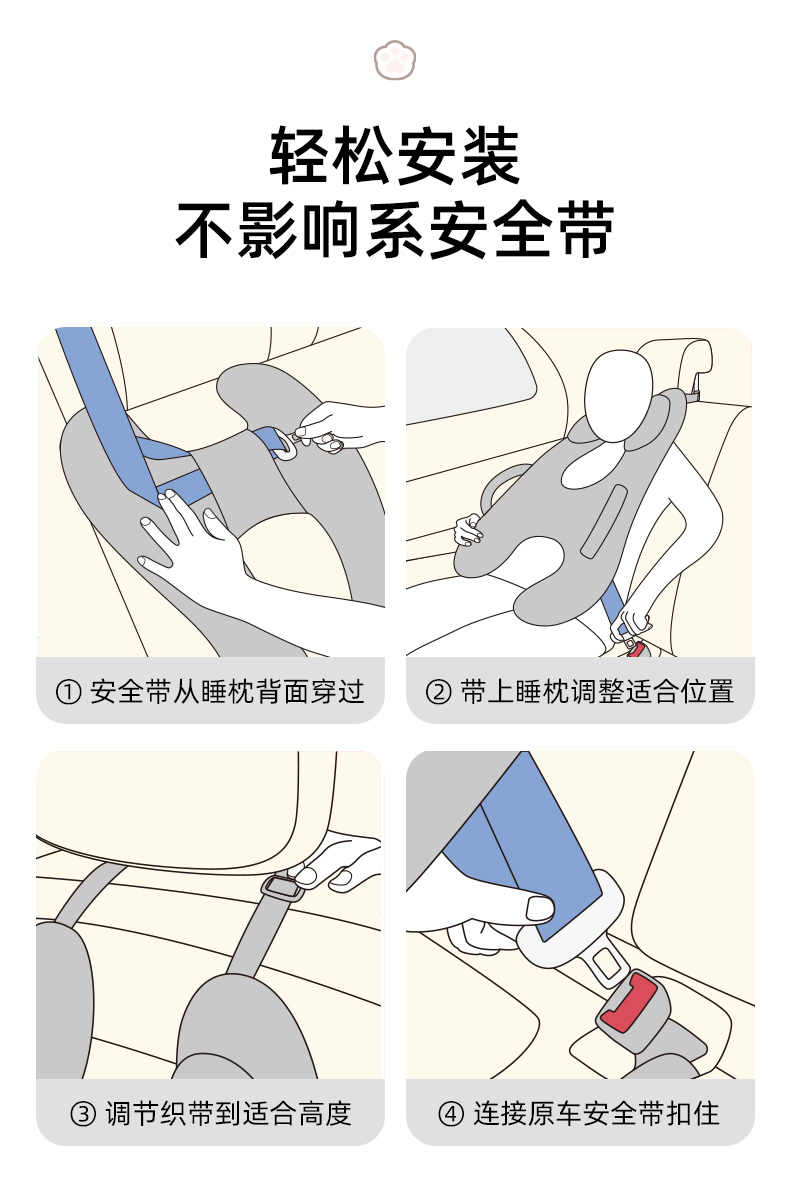 轻松安装
不影响系安全带

① 安全带从睡枕背面穿过

② 带上睡枕调整适合位置

③ 调节织带到适合高度

④ 连接原车安全带扣住