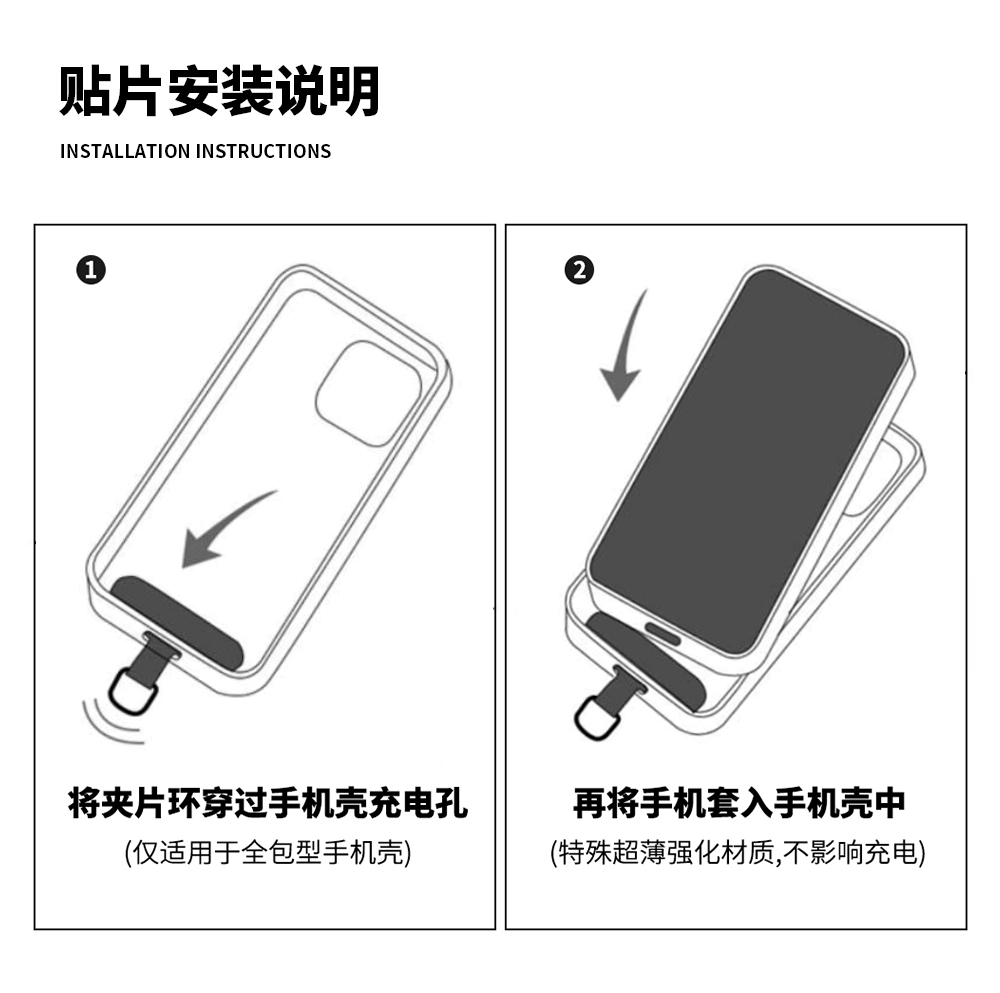 贴片安装说明

INSTALLATION INSTRUCTIONS

❶

将夹片环穿过手机壳充电孔

(仅适用于全包型手机壳)

❷

再将手机套入手机壳中

(特殊超薄强化材质,不影响充电)