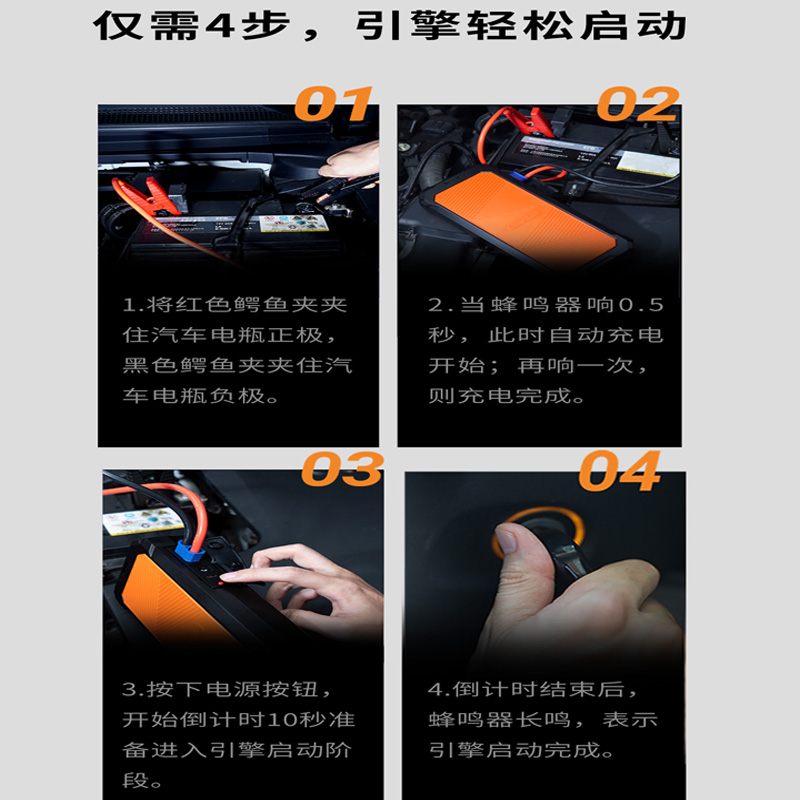 仅需4步，引擎轻松启动

01

1.将红色鳄鱼夹夹住汽车电瓶正极，黑色鳄鱼夹夹住汽车电瓶负极。

02

2.当蜂鸣器响0.5秒，此时自动充电开始；再响一次，则充电完成。

03

3.按下电源按钮，开始倒计时10秒准备进入引擎启动阶段。

04

4.倒计时结束后，蜂鸣器长鸣，表示引擎启动完成。