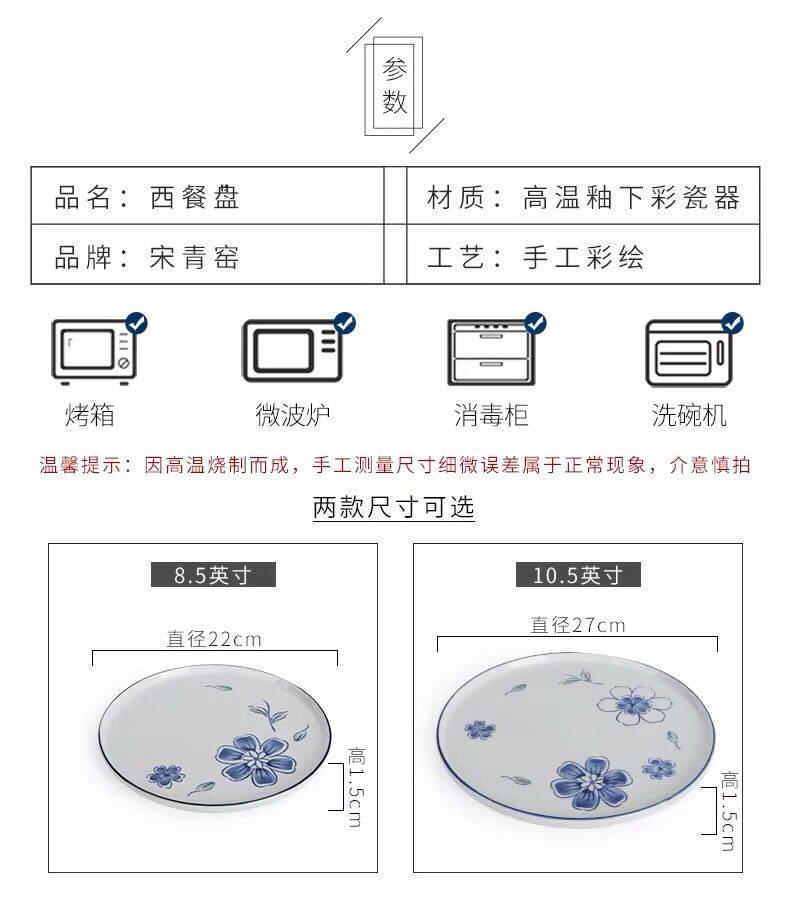 参数

| 品名：西餐盘 | 材质：高温釉下彩瓷器 |
|---|---|
| 品牌：宋青窑 | 工艺：手工彩绘 |

烤箱

微波炉

消毒柜

洗碗机

温馨提示：因高温烧制而成，手工测量尺寸细微误差属于正常现象，介意慎拍

两款尺寸可选

8.5英寸

直径22cm

高1.5cm

10.5英寸

直径27cm

高1.5cm