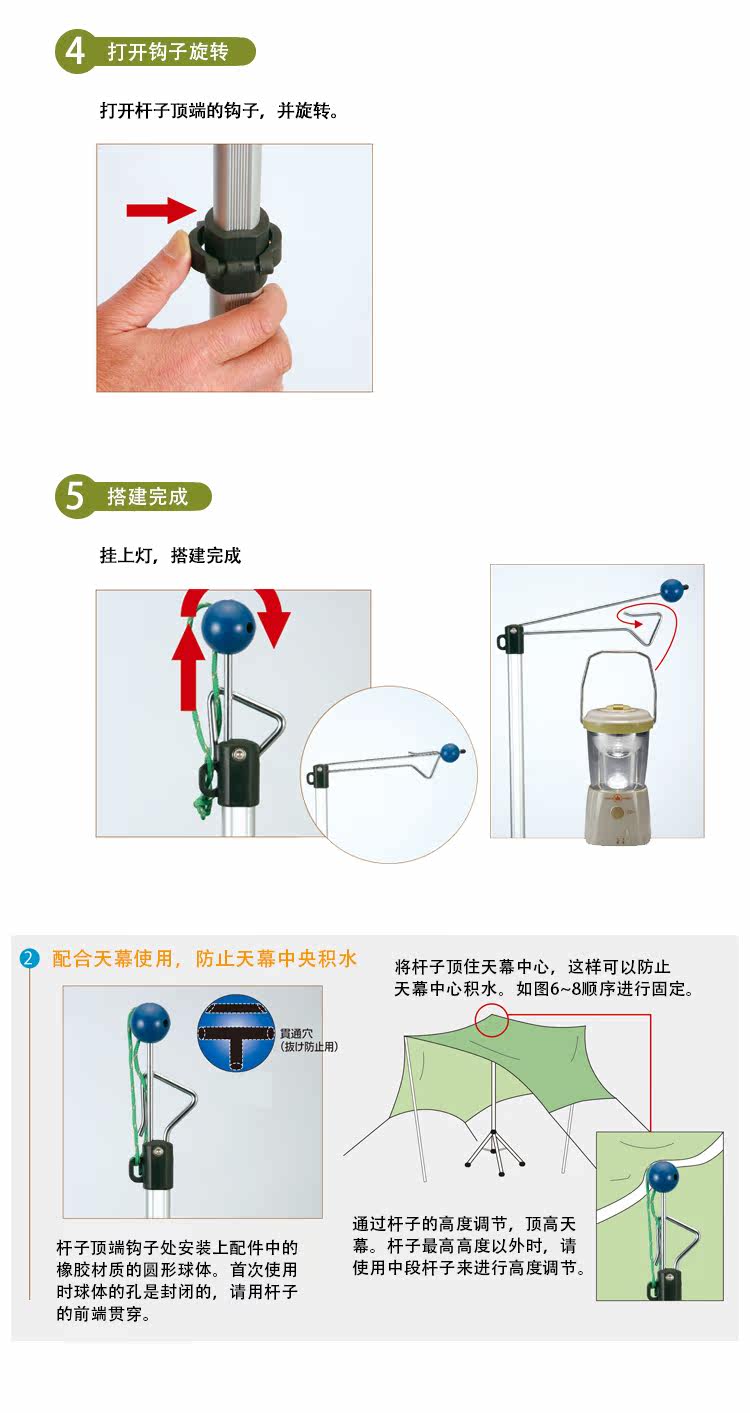 4 打开钩子旋转

打开杆子顶端的钩子，并旋转。

5 搭建完成

挂上灯，搭建完成

2 配合天幕使用，防止天幕中央积水

貫通穴
（抜け防止用）

杆子顶端钩子处安装上配件中的橡胶材质的圆形球体。首次使用时球体的孔是封闭的，请用杆子的前端贯穿。

将杆子顶住天幕中心，这样可以防止天幕中心积水。如图6~8顺序进行固定。

通过杆子的高度调节，顶高天幕。杆子最高高度以外时，请使用中段杆子来进行高度调节。