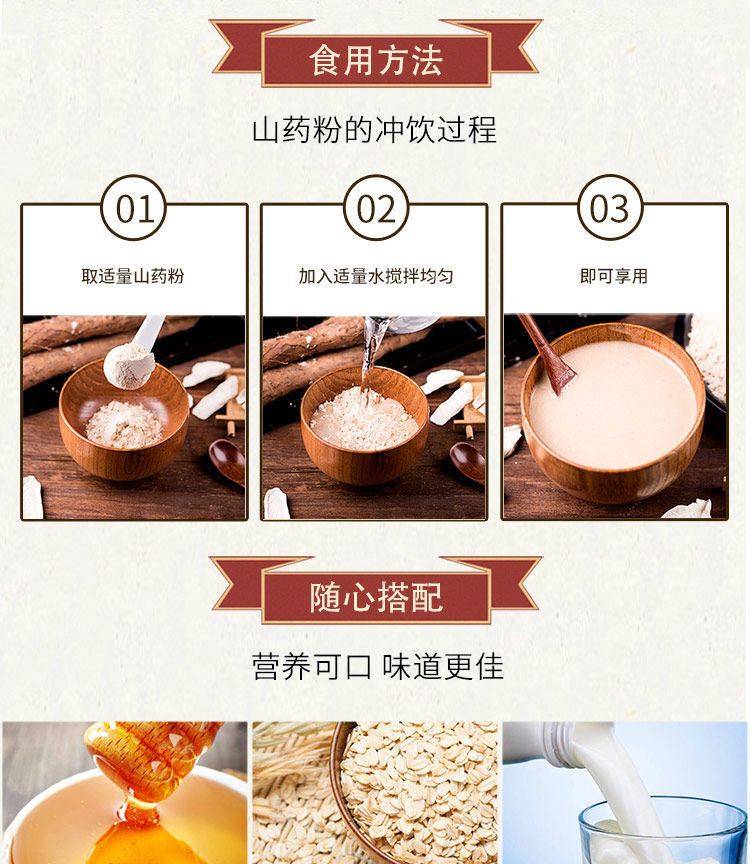 食用方法

山药粉的冲饮过程

01

取适量山药粉

02

加入适量水搅拌均匀

03

即可享用

随心搭配

营养可口 味道更佳