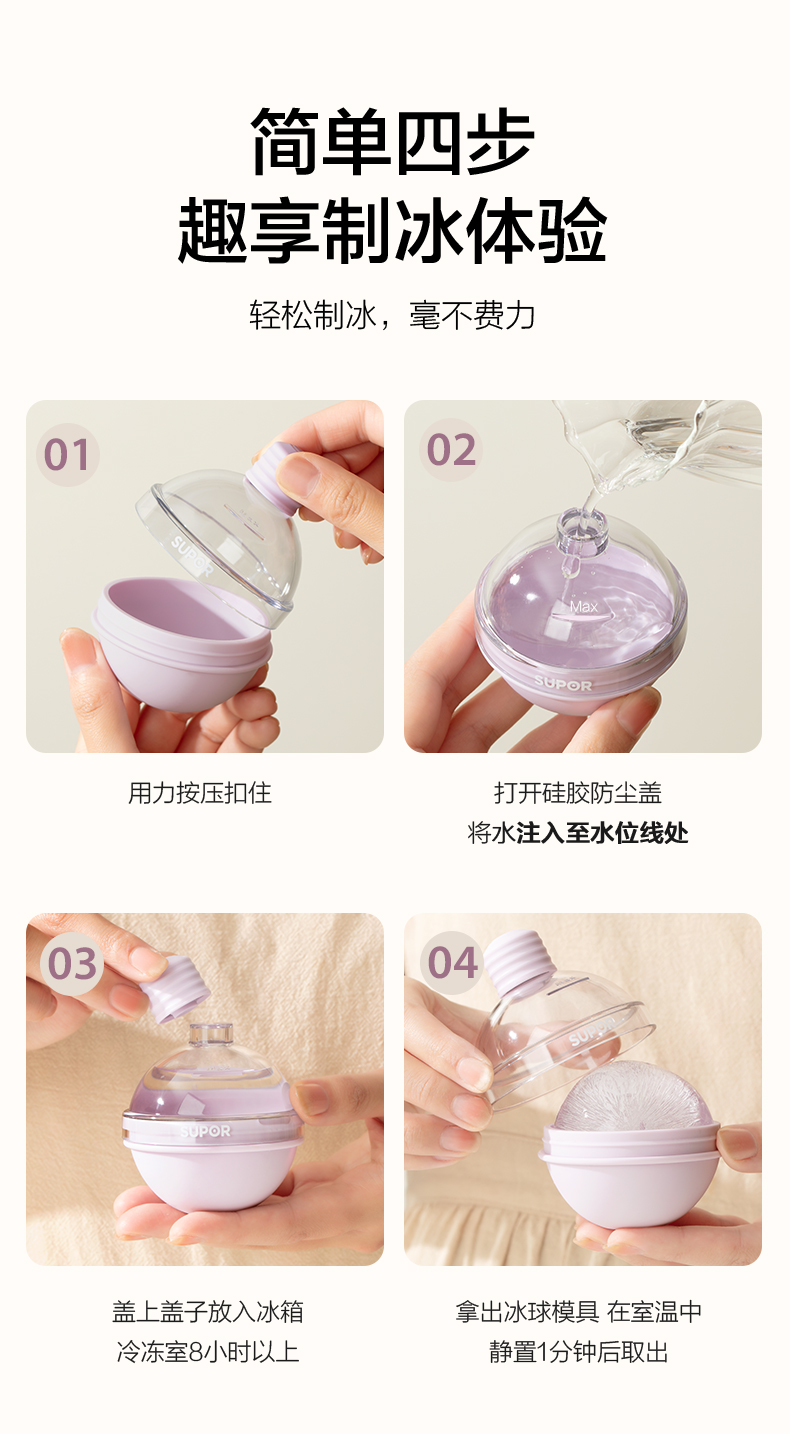 简单四步
趣享制冰体验

轻松制冰，毫不费力

01

SUPOR

用力按压扣住

02

Max

SUPOR

打开硅胶防尘盖
将水注入至水位线处

03

SUPOR

盖上盖子放入冰箱
冷冻室8小时以上

04

SUPOR

拿出冰球模具 在室温中
静置1分钟后取出