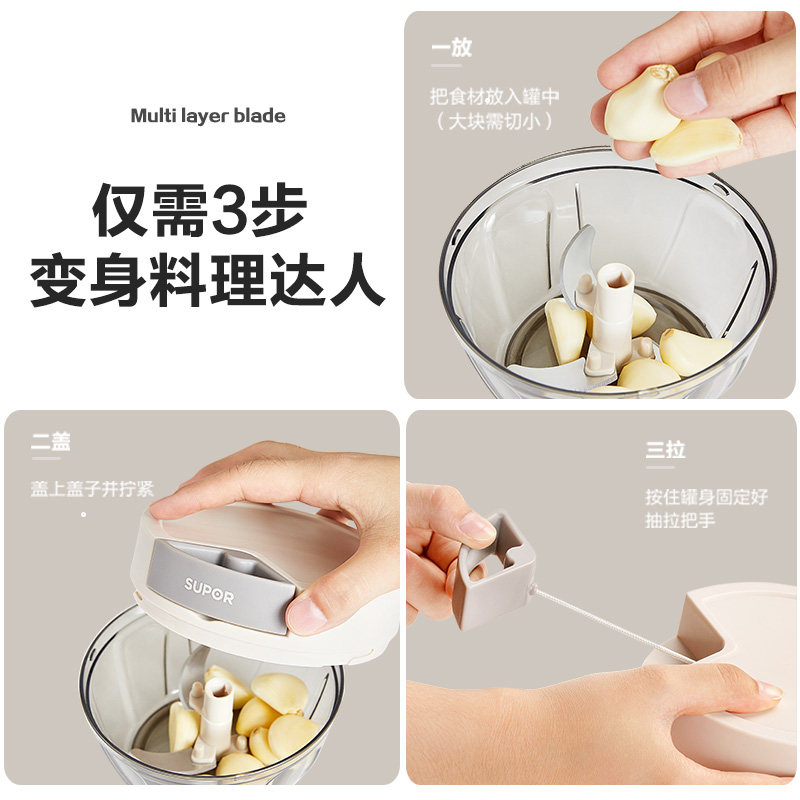 Multi layer blade

仅需3步
变身料理达人

一放

把食材放入罐中
（大块需切小）

二盖

盖上盖子并拧紧
。

SUPOR

三拉

按住罐身固定好
抽拉把手